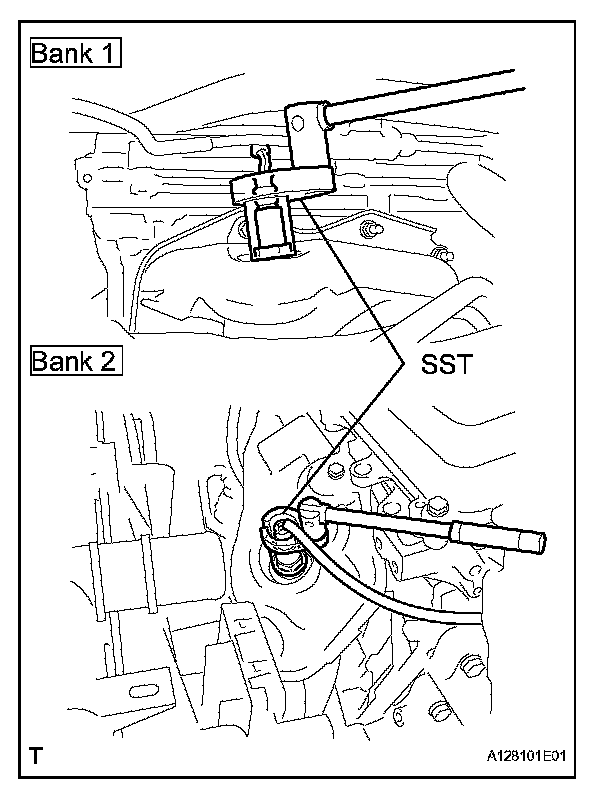 Bank 1

Bank 2

SST

T

A128101E01