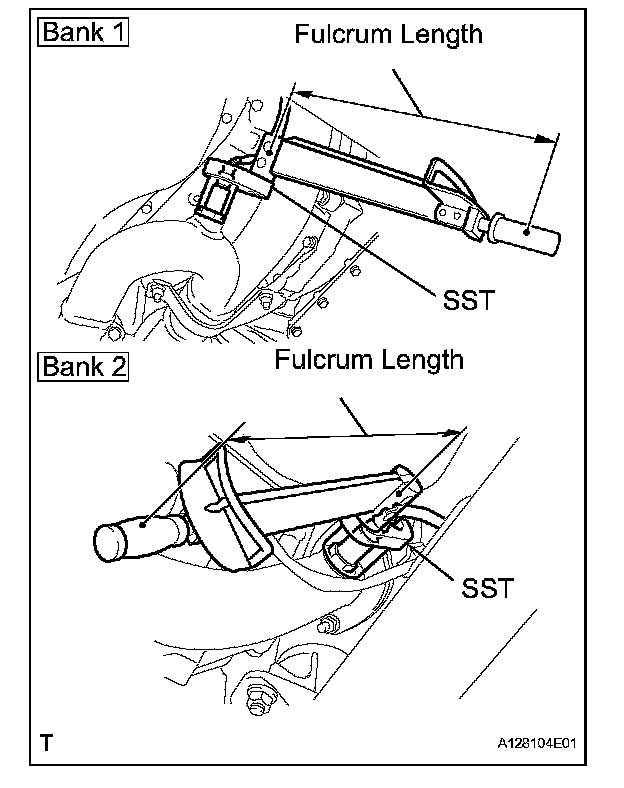 Bank 1

Fulcrum Length

SST

Bank 2

Fulcrum Length

SST

T

A128104E01