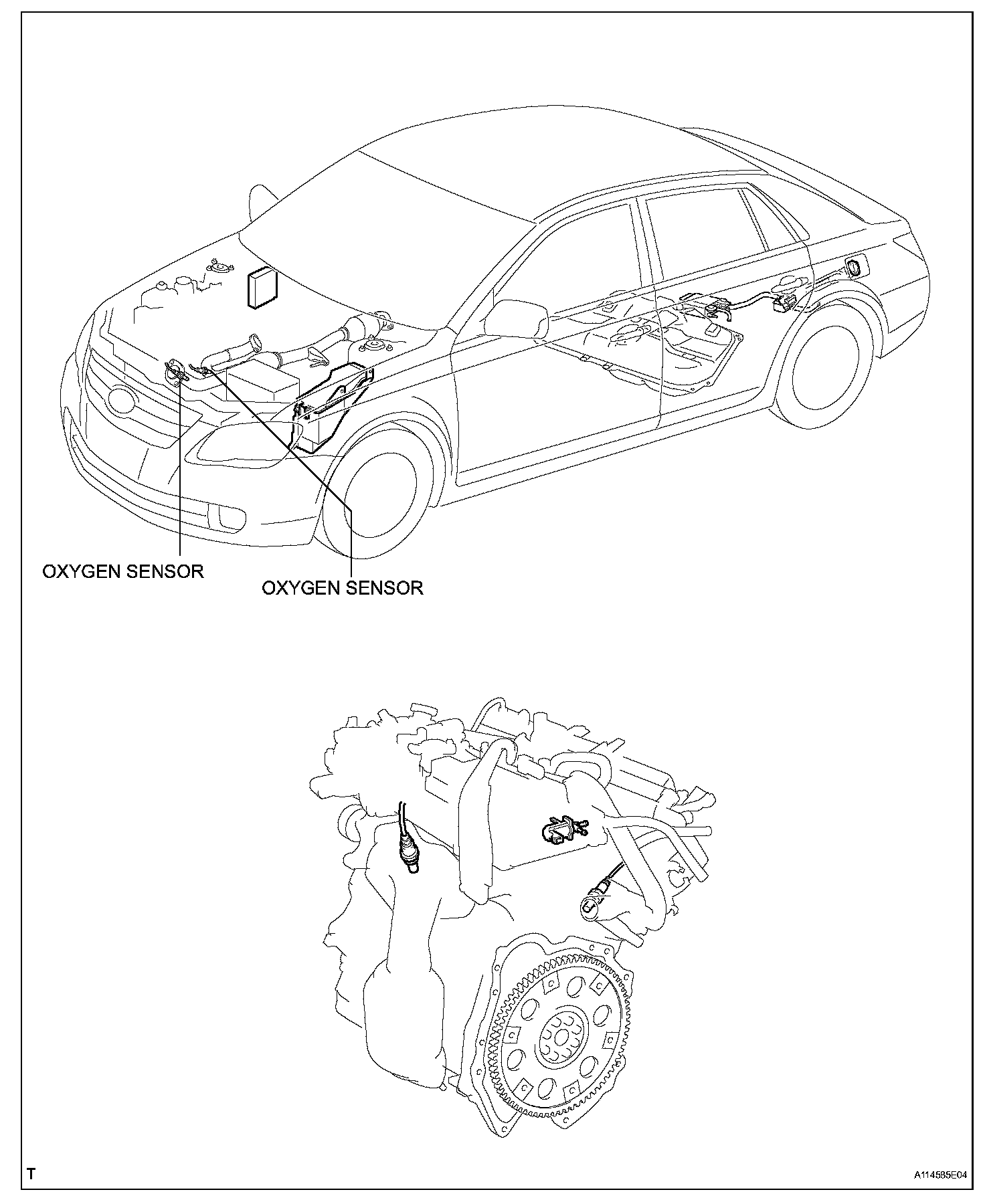 OXYGEN SENSOR

OXYGEN SENSOR

T

A114585E04