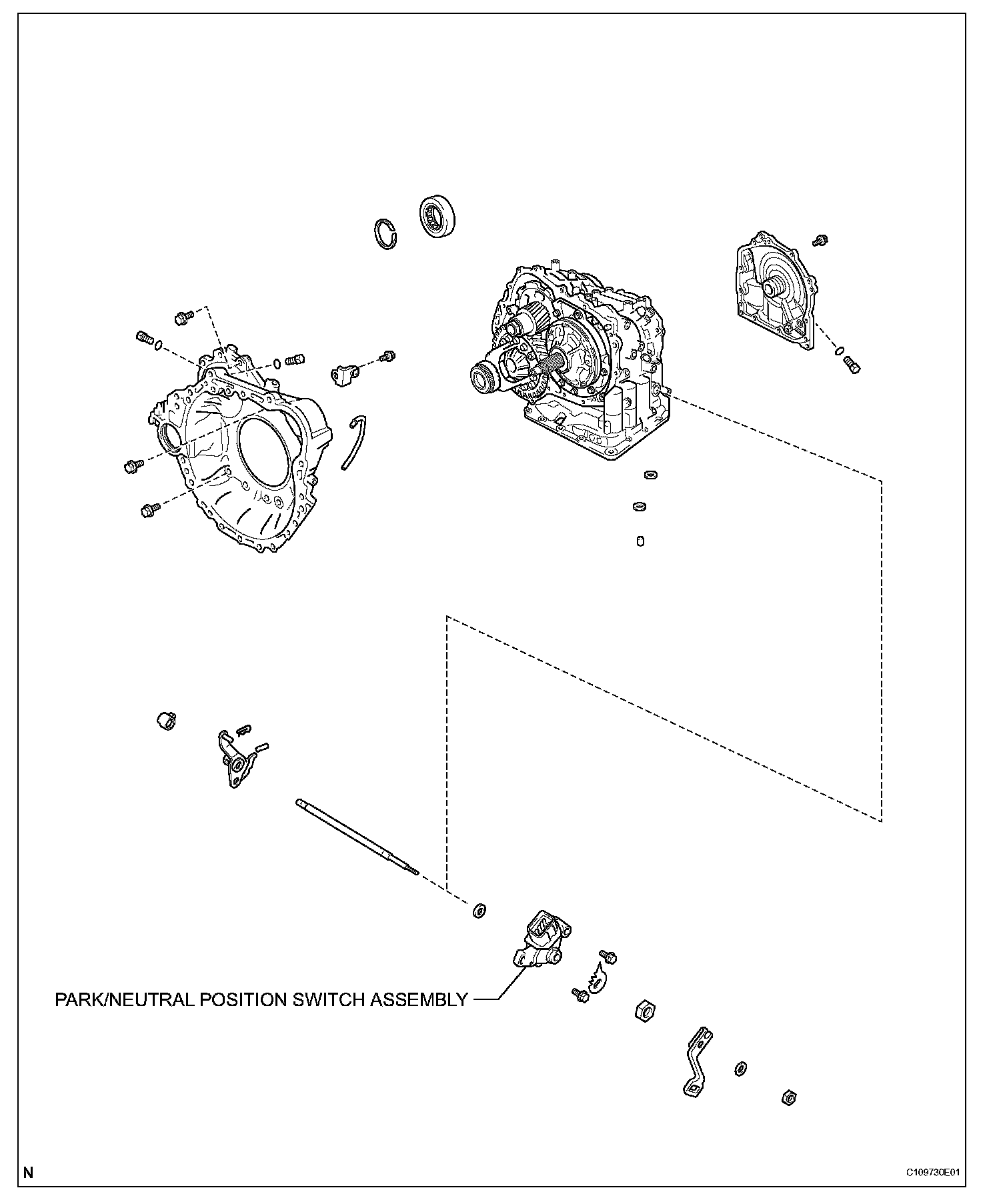 PARK/NEUTRAL POSITION SWITCH ASSEMBLY

N

C109730E01