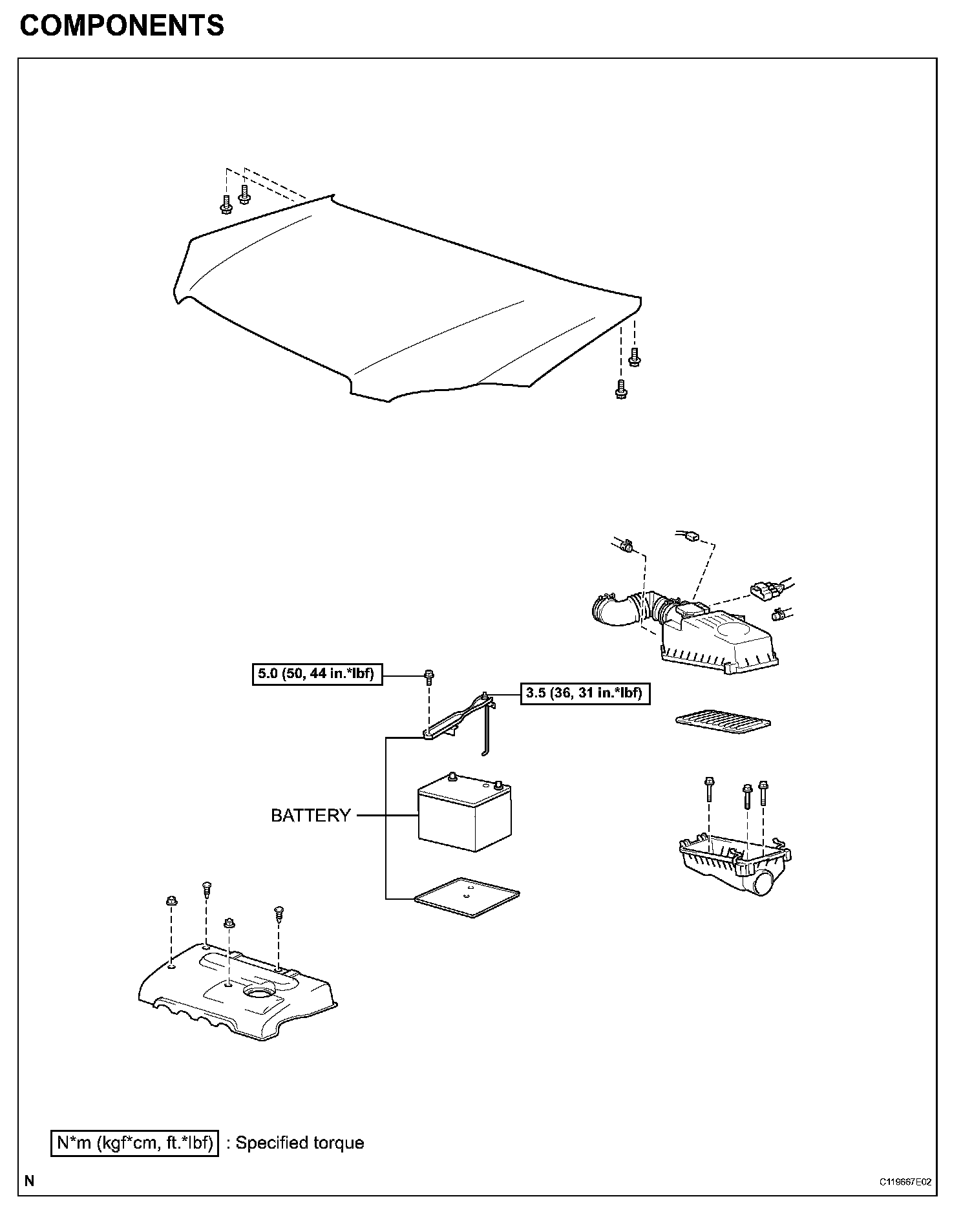 COMPONENTS

5.0 (50, 44 in.*lbf)

3.5 (36, 31 in.*lbf)

BATTERY

N*m (kgf*cm, ft.*lbf) : Specified torque

N

C119667E02