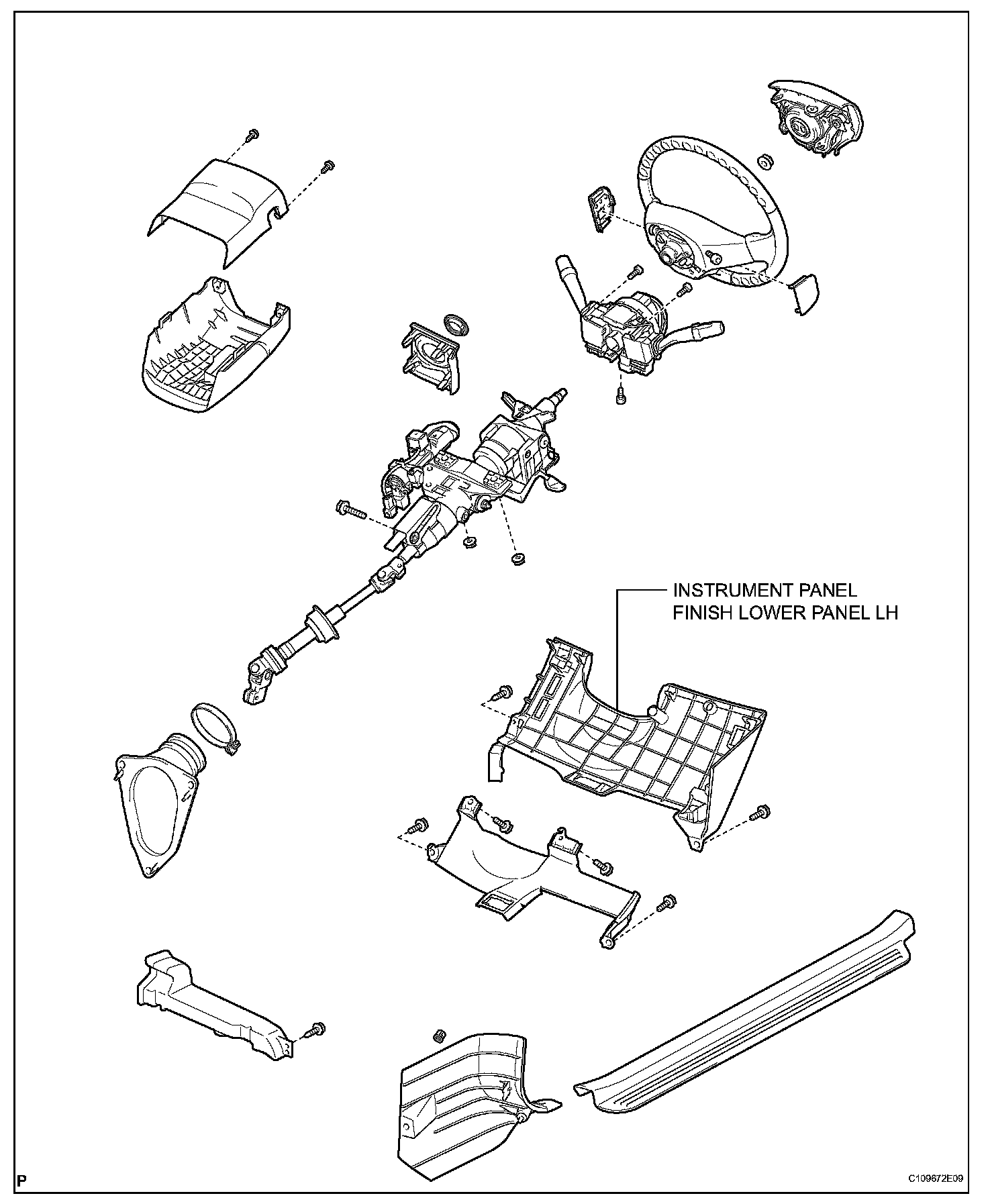 INSTRUMENT PANEL
FINISH LOWER PANEL LH

P

C109672E09