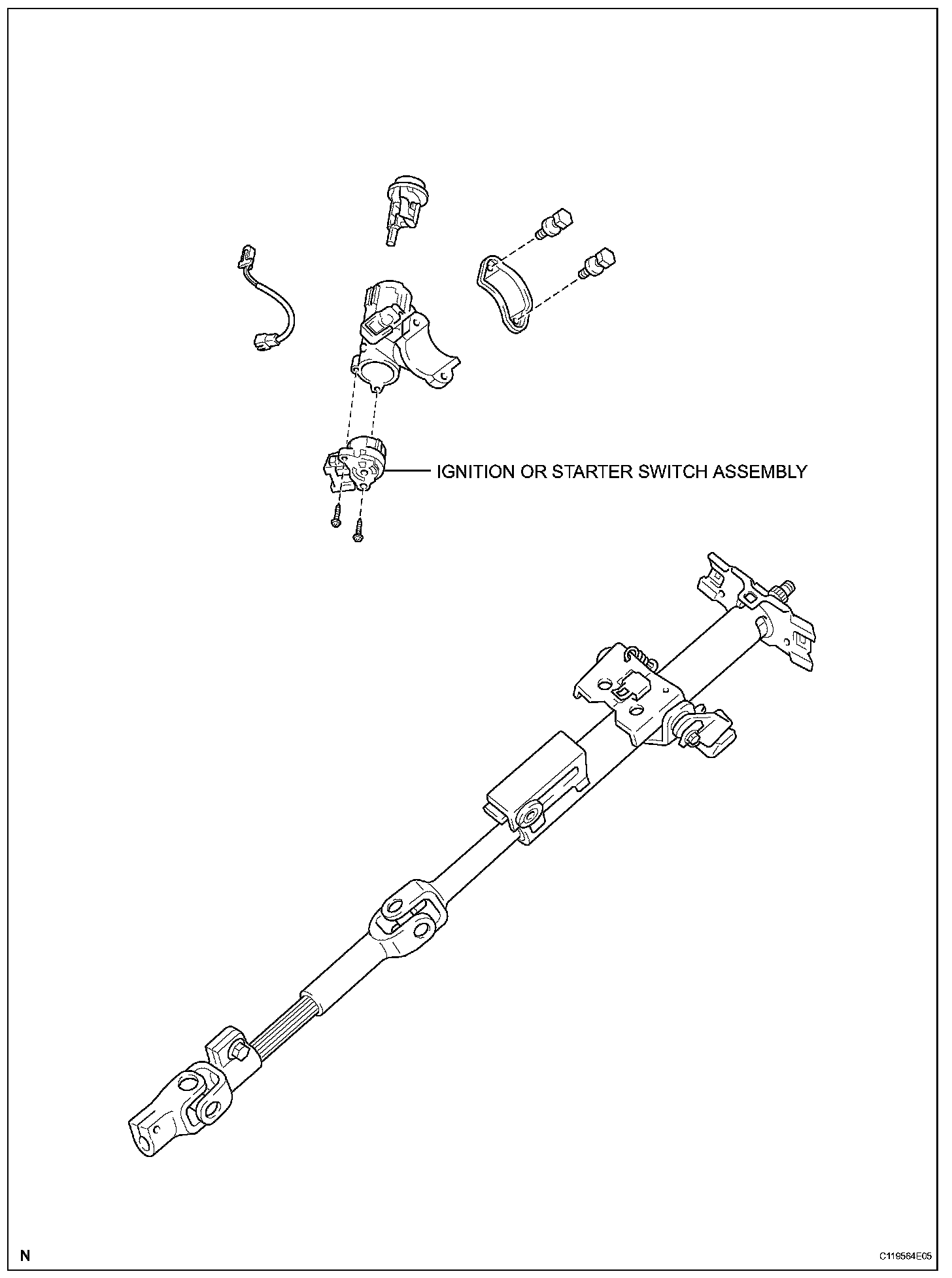 IGNITION OR STARTER SWITCH ASSEMBLY

N

C119564E05