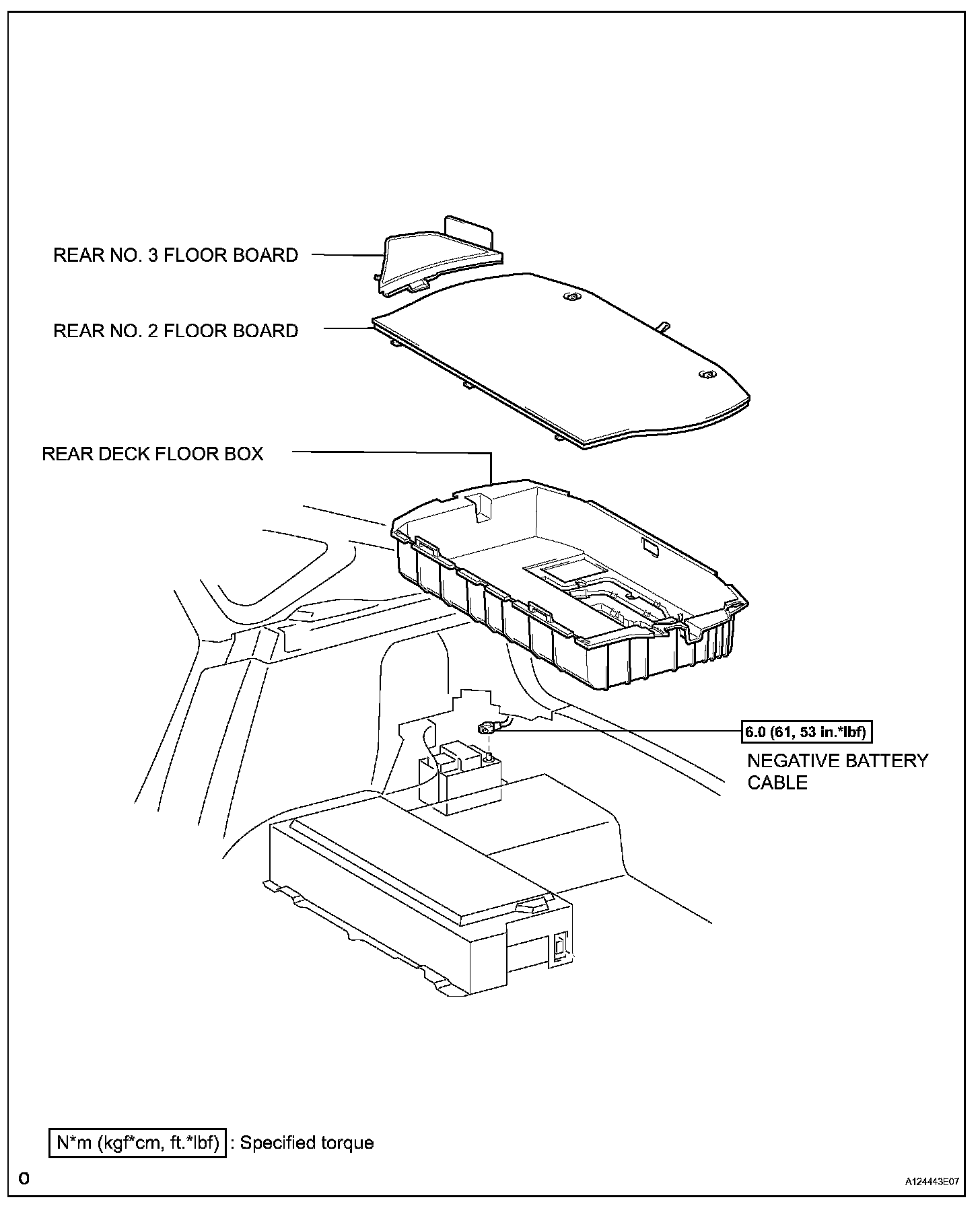 REAR NO. 3 FLOOR BOARD

REAR NO. 2 FLOOR BOARD

REAR DECK FLOOR BOX

6.0 (61, 53 in.*lbf)

NEGATIVE BATTERY CABLE

N*m (kgf*cm, ft.*lbf) : Specified torque

O

A124443E07