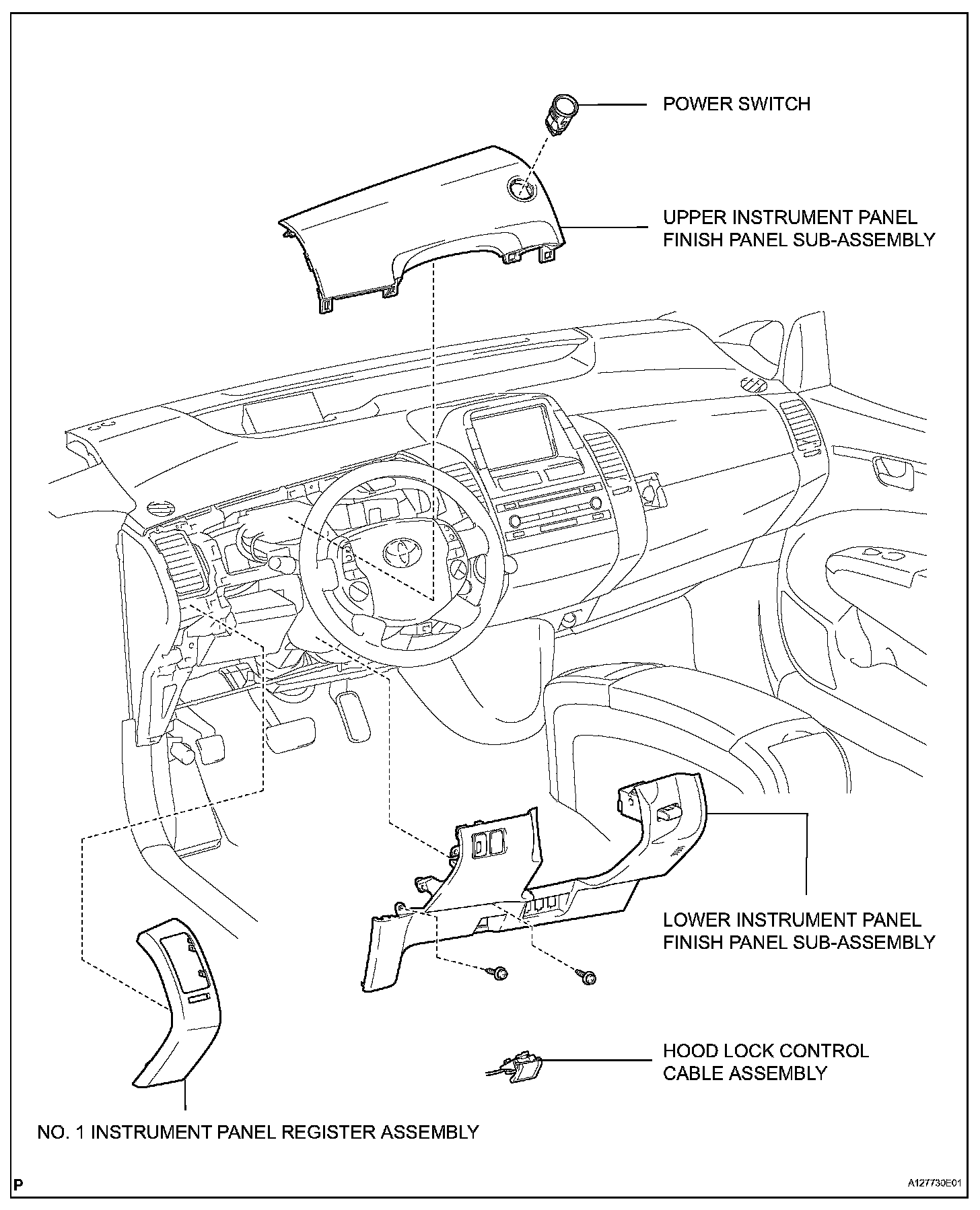 POWER SWITCH

UPPER INSTRUMENT PANEL FINISH PANEL SUB-ASSEMBLY

LOWER INSTRUMENT PANEL FINISH PANEL SUB-ASSEMBLY

HOOD LOCK CONTROL CABLE ASSEMBLY

NO. 1 INSTRUMENT PANEL REGISTER ASSEMBLY

P

A127730E01