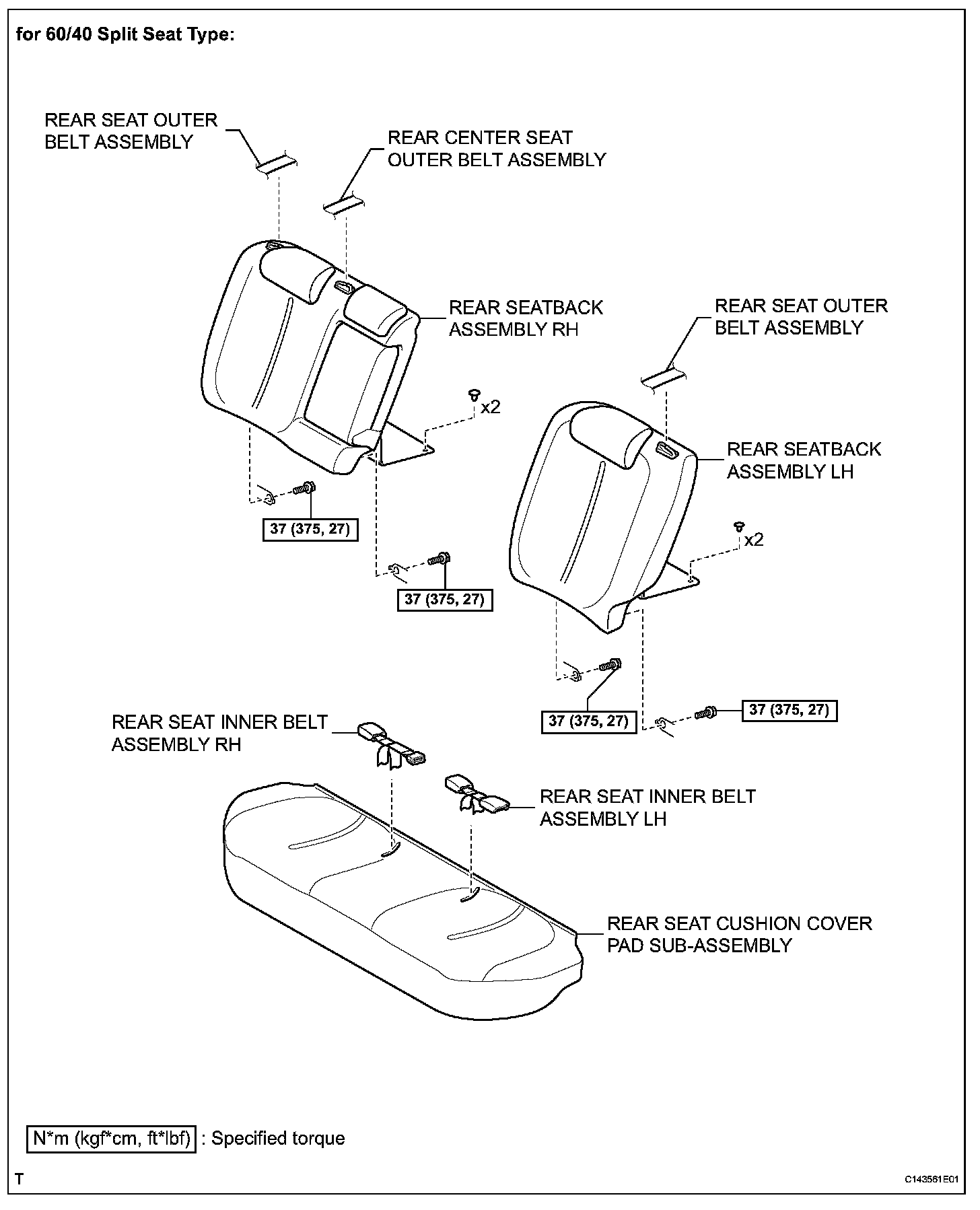 for 60/40 Split Seat Type:

REAR SEAT OUTER BELT ASSEMBLY

REAR CENTER SEAT OUTER BELT ASSEMBLY

REAR SEATBACK ASSEMBLY RH

REAR SEAT OUTER BELT ASSEMBLY

x2

REAR SEATBACK ASSEMBLY LH

37 (375, 27)

x2

37 (375, 27)

37 (375, 27)

37 (375, 27)

REAR SEAT INNER BELT ASSEMBLY RH

REAR SEAT INNER BELT ASSEMBLY LH

REAR SEAT CUSHION COVER PAD SUB-ASSEMBLY

N*m (kgf*cm, ft*lbf) : Specified torque

T

C143561E01