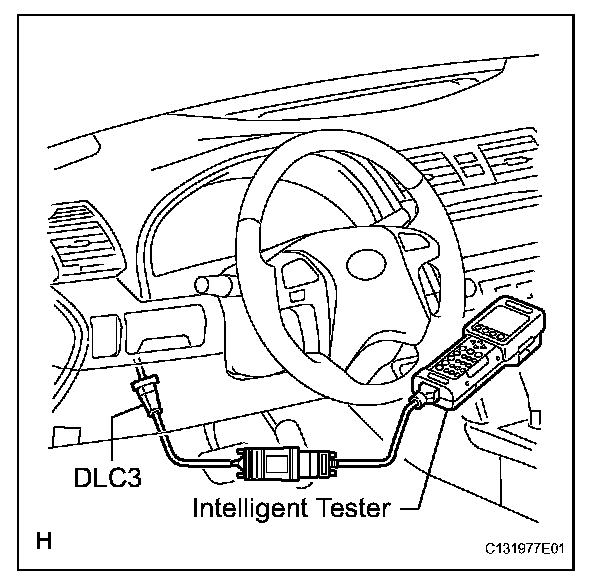 DLC3

Intelligent Tester

H

C131977E01