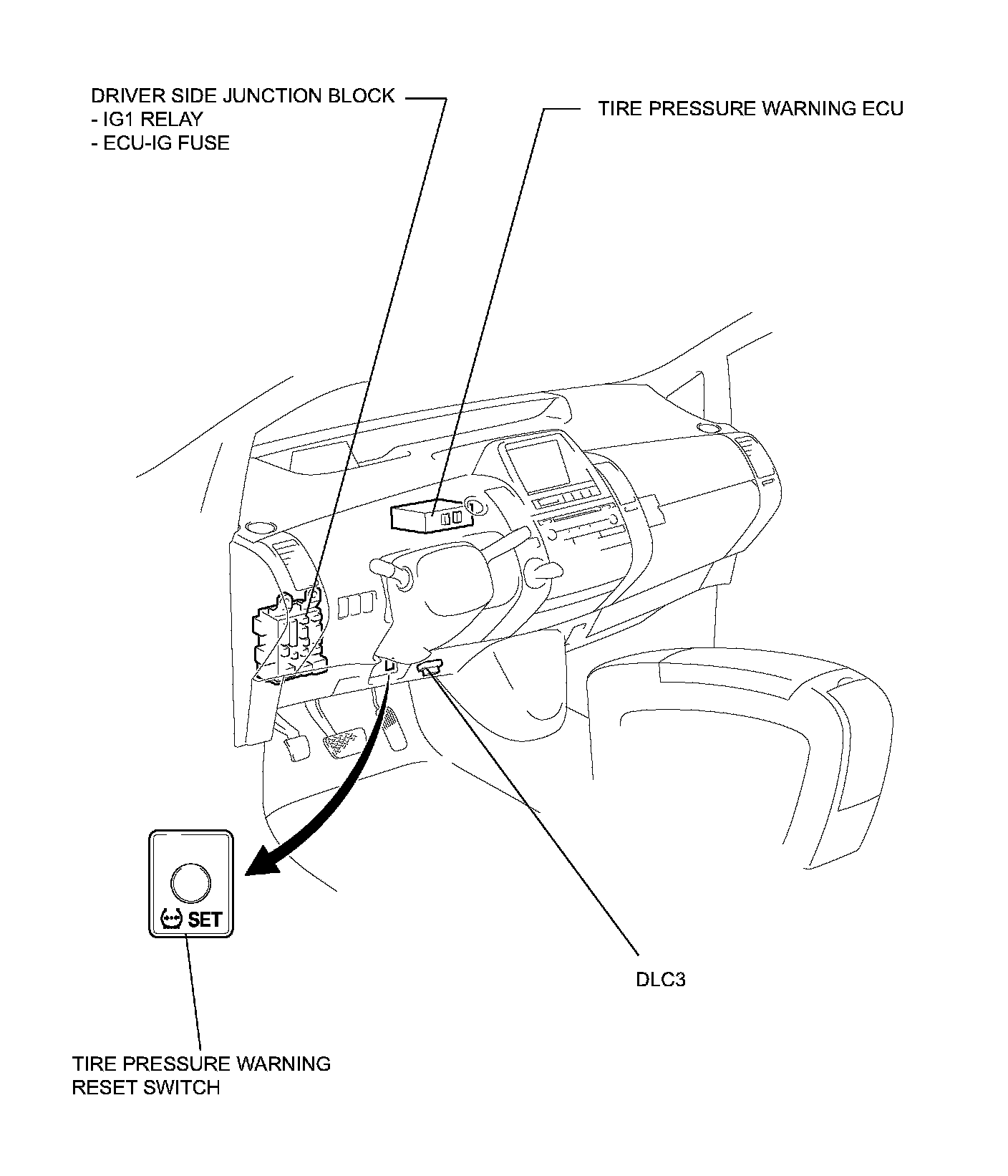 DRIVER SIDE JUNCTION BLOCK
- IG1 RELAY
- ECU-IG FUSE

TIRE PRESSURE WARNING ECU

SET

DLC3

TIRE PRESSURE WARNING RESET SWITCH