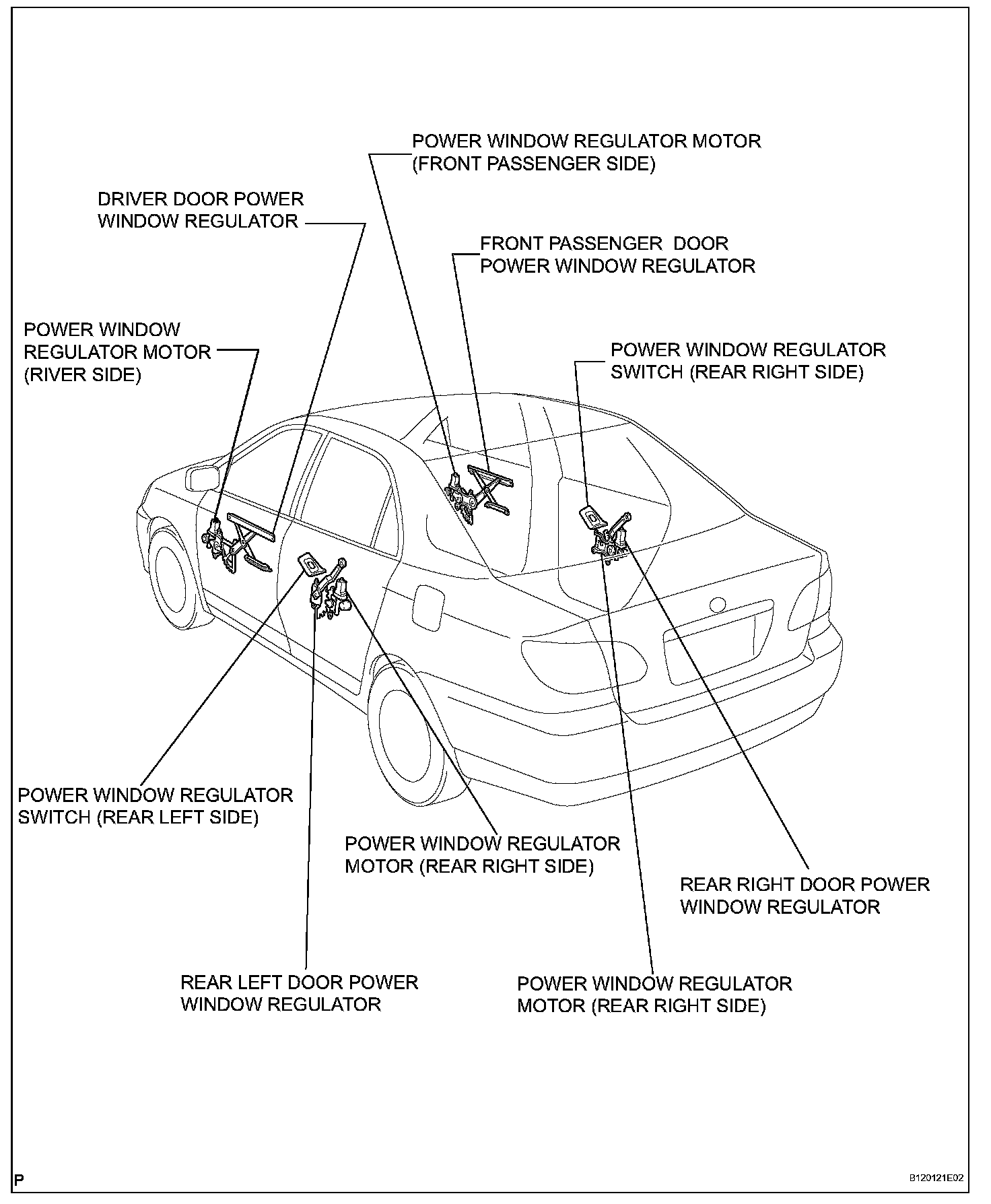 POWER WINDOW REGULATOR MOTOR (FRONT PASSENGER SIDE)

DRIVER DOOR POWER WINDOW REGULATOR

FRONT PASSENGER DOOR POWER WINDOW REGULATOR

POWER WINDOW REGULATOR MOTOR (RIVER SIDE)

POWER WINDOW REGULATOR SWITCH (REAR RIGHT SIDE)

POWER WINDOW REGULATOR SWITCH (REAR LEFT SIDE)

POWER WINDOW REGULATOR MOTOR (REAR RIGHT SIDE)

REAR RIGHT DOOR POWER WINDOW REGULATOR

REAR LEFT DOOR POWER WINDOW REGULATOR

POWER WINDOW REGULATOR MOTOR (REAR RIGHT SIDE)

P

B120121E02