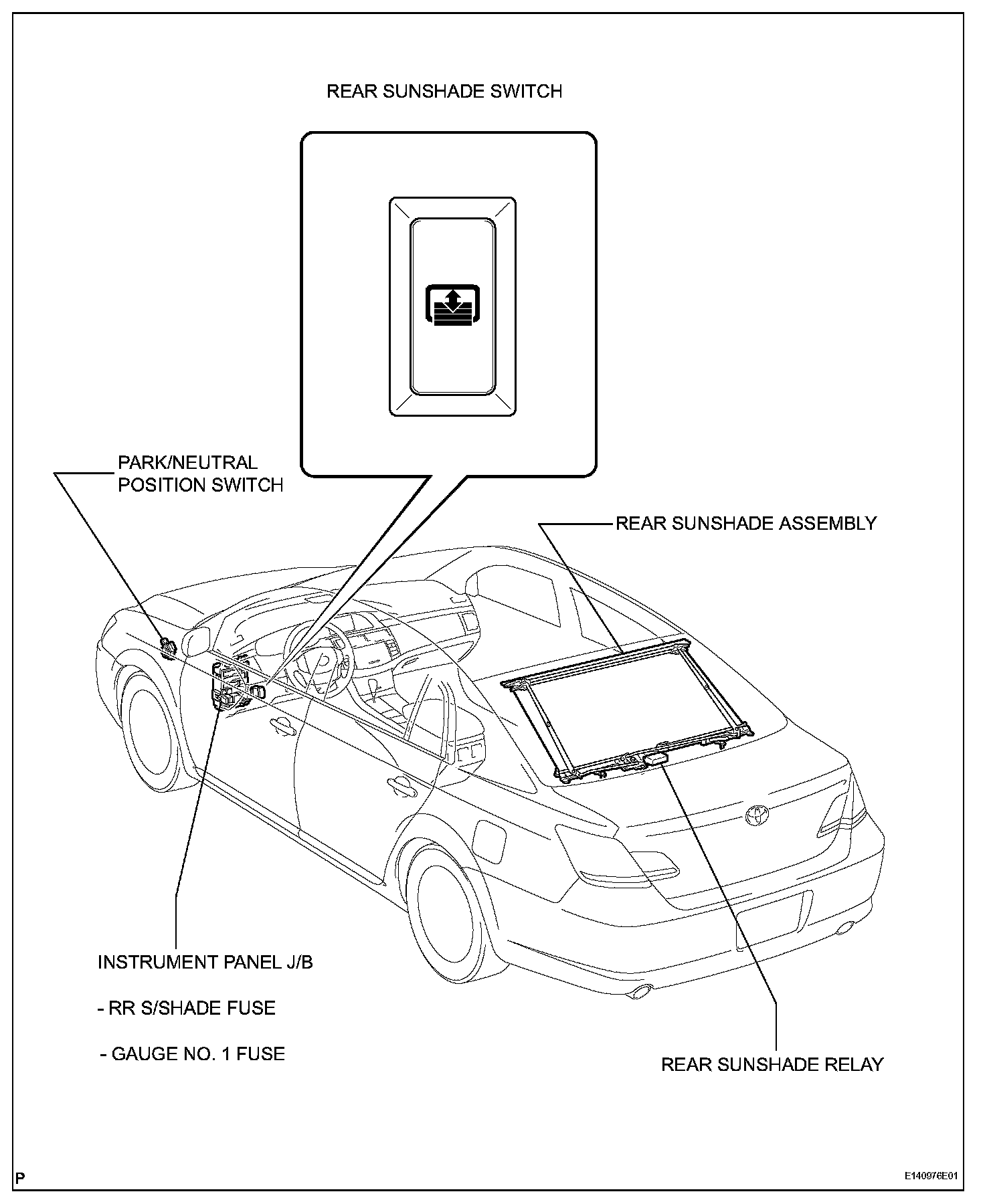 REAR SUNSHADE SWITCH

PARK/NEUTRAL POSITION SWITCH

REAR SUNSHADE ASSEMBLY

INSTRUMENT PANEL J/B

- RR S/SHADE FUSE

- GAUGE NO. 1 FUSE

REAR SUNSHADE RELAY

P

E140976E01