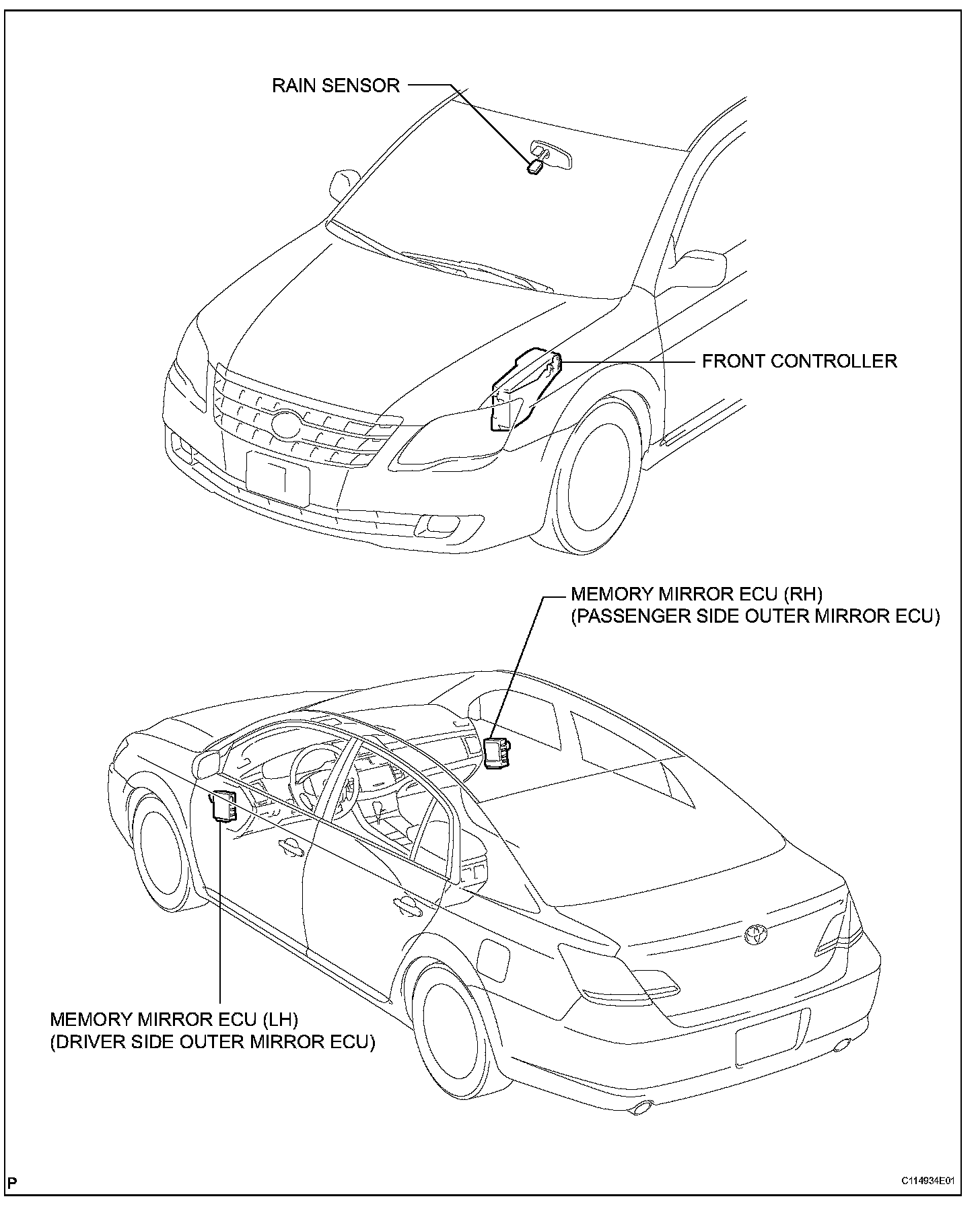 RAIN SENSOR

FRONT CONTROLLER

MEMORY MIRROR ECU (RH)
(PASSENGER SIDE OUTER MIRROR ECU)

MEMORY MIRROR ECU (LH)
(DRIVER SIDE OUTER MIRROR ECU)

P

C114934E01