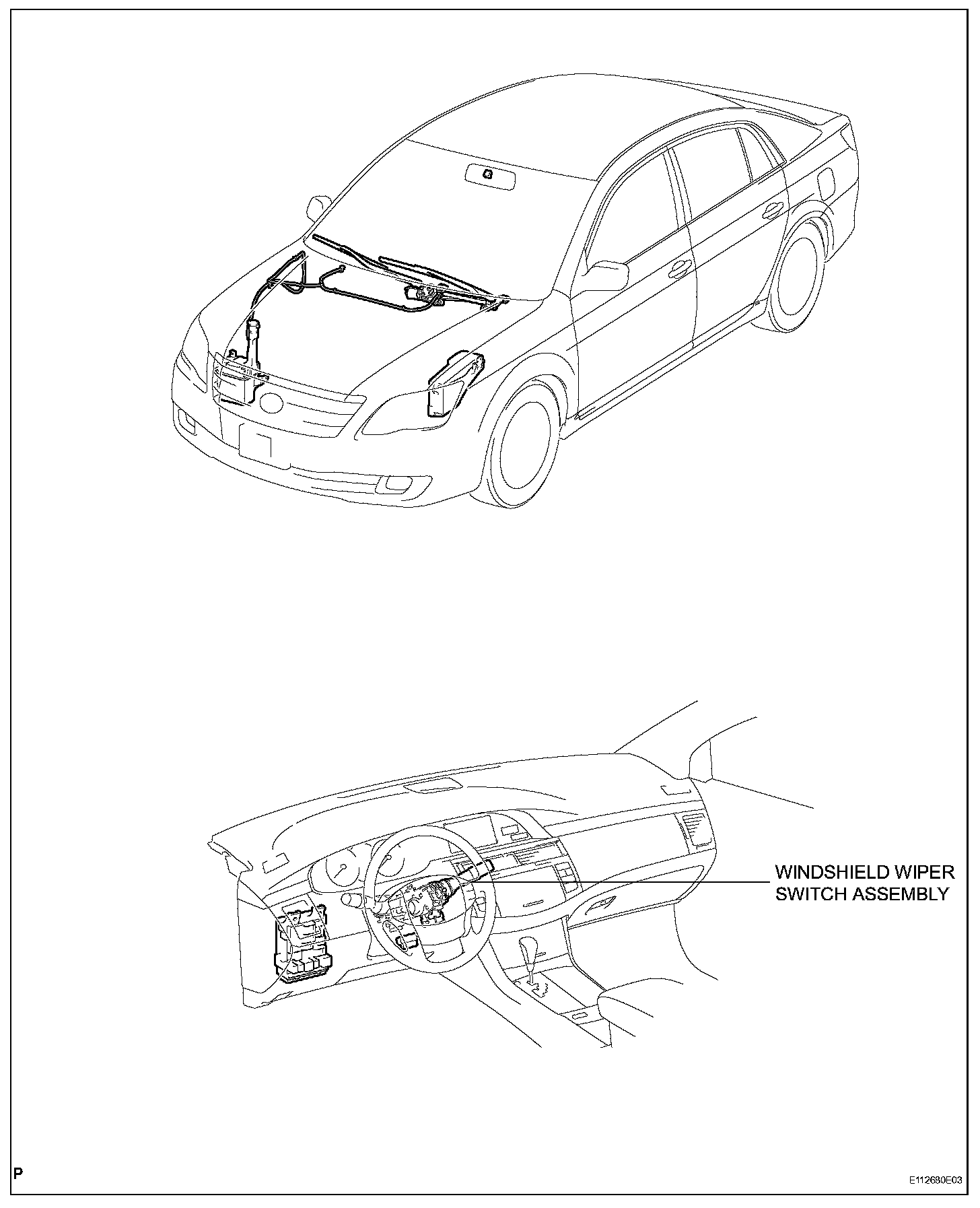 WINDSHIELD WIPER SWITCH ASSEMBLY

P

E112680E03