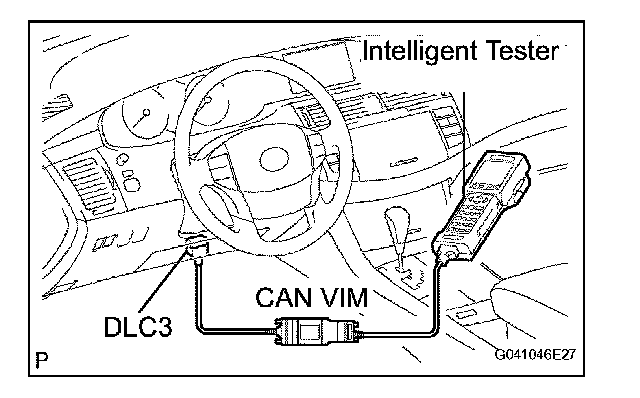 Intelligent Tester

CAN VIM

DLC3

P

G041046E27