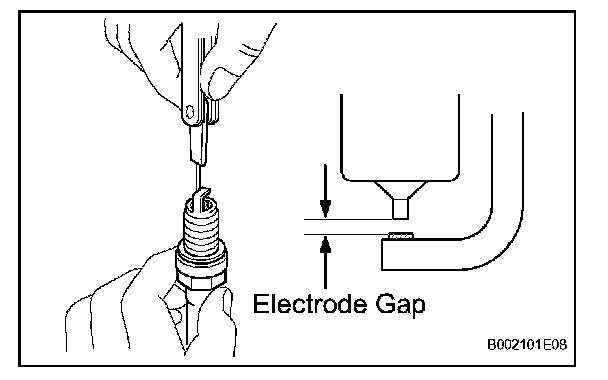 Electrode Gap

B002101E08