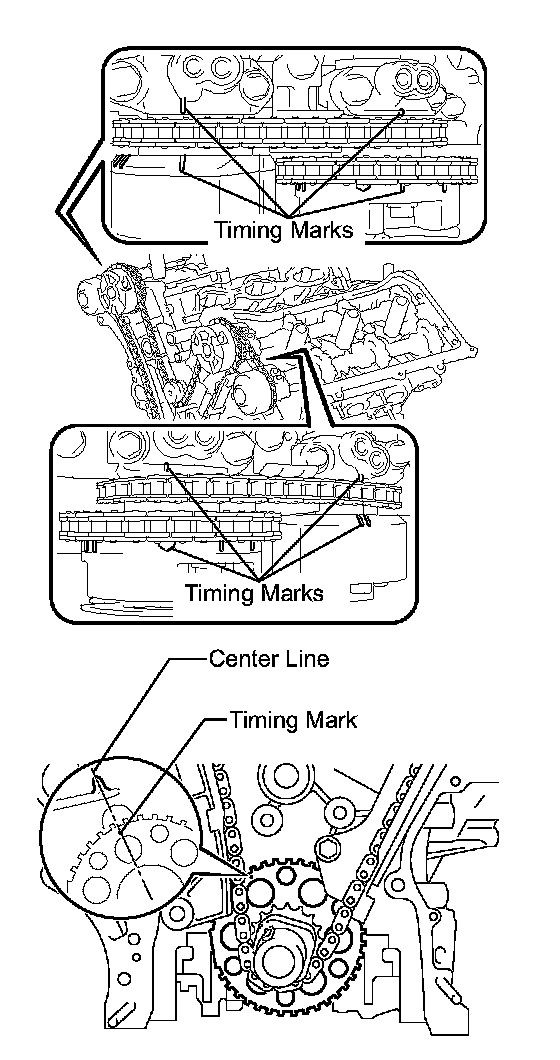 Timing Marks

Timing Marks

Center Line

Timing Mark