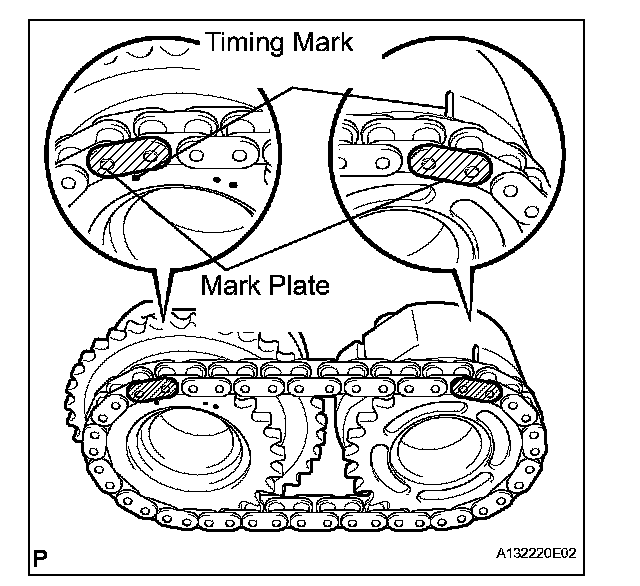 Timing Mark

Mark Plate

P

A132220E02