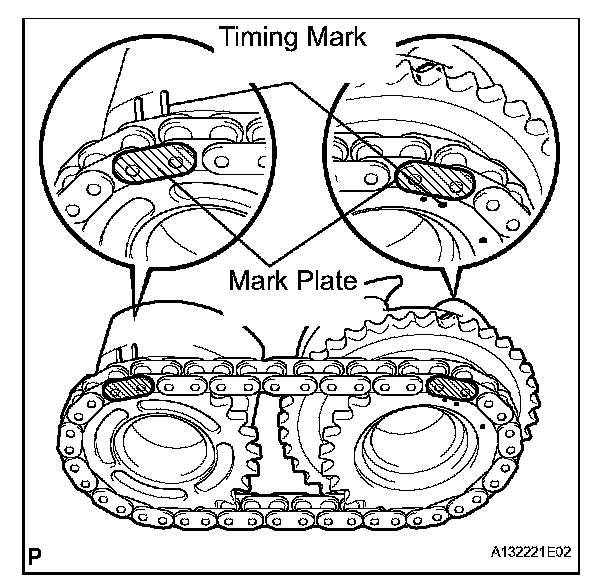 Timing Mark

Mark Plate

P

A132221E02