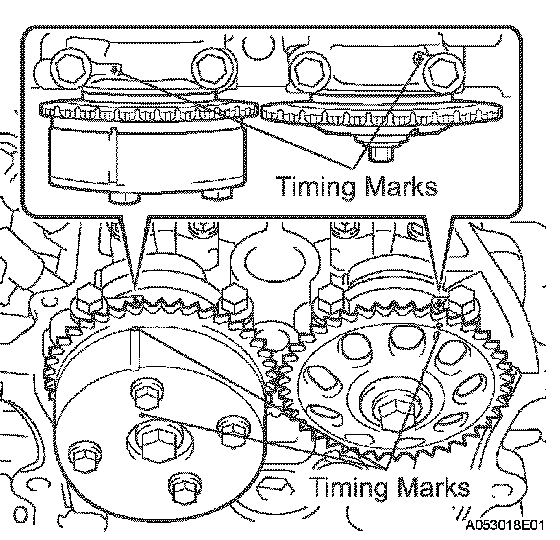 Timing Marks

Timing Marks

A053018E01