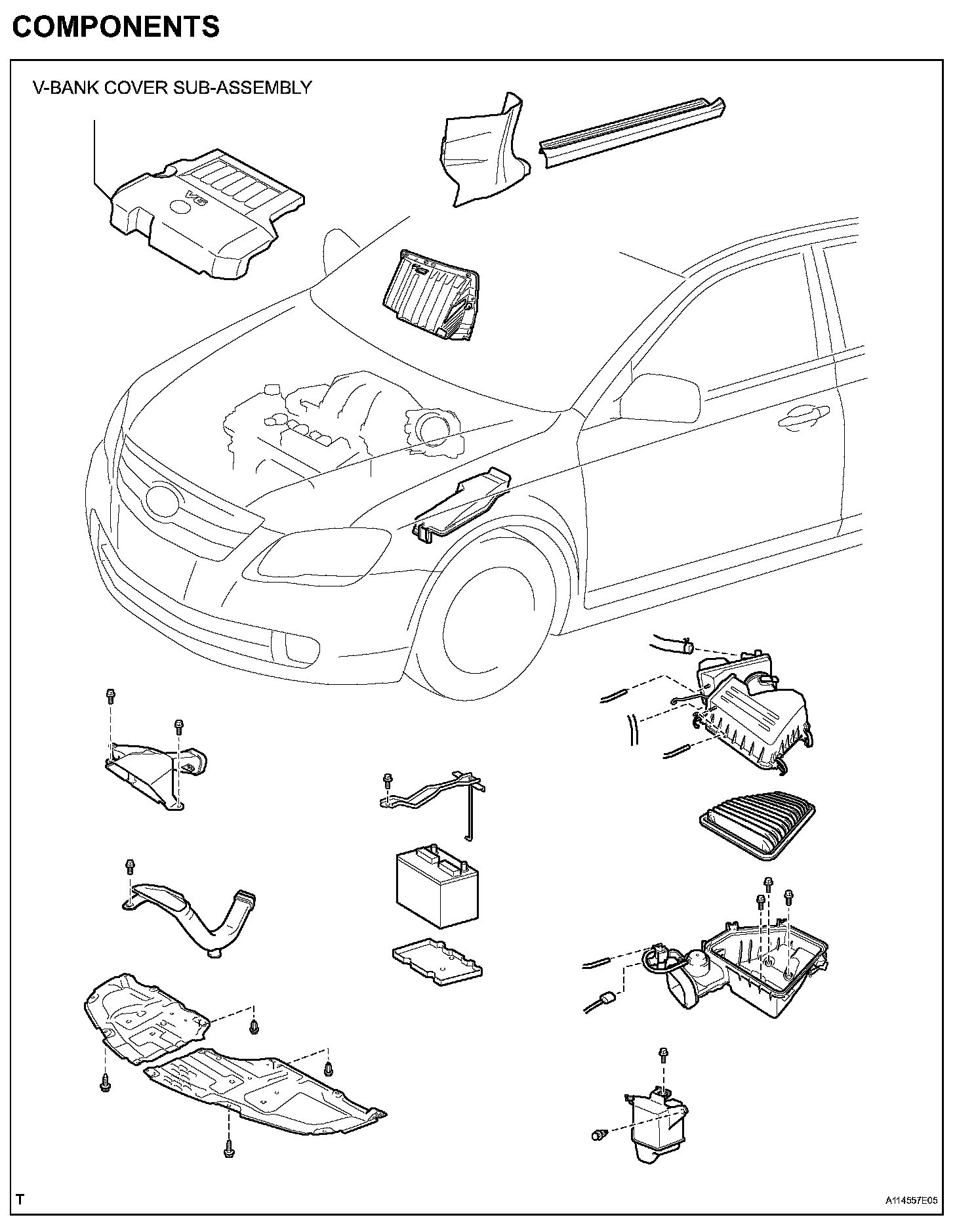 COMPONENTS

V-BANK COVER SUB-ASSEMBLY

V6

T

A114557E05