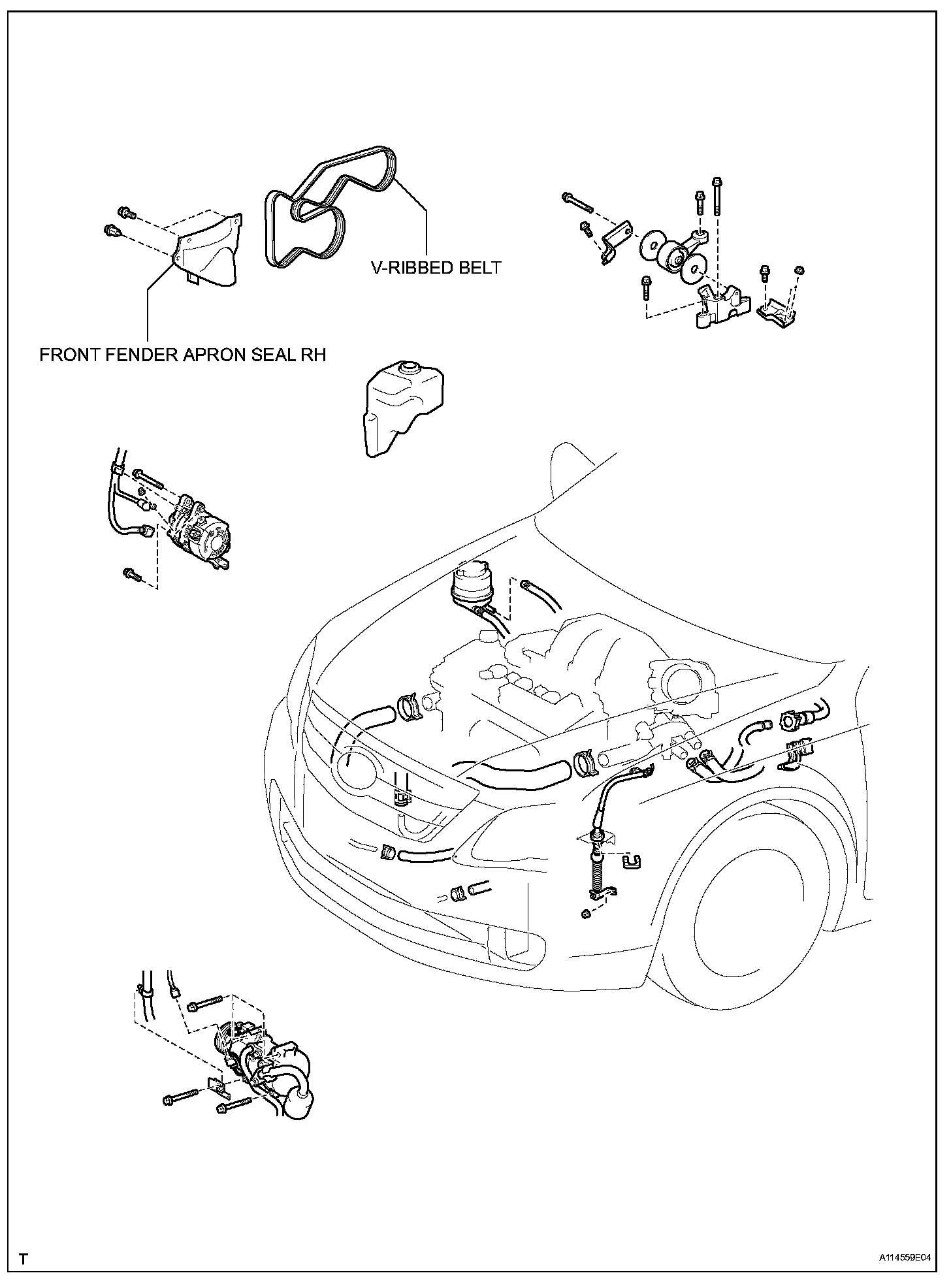 V-RIBBED BELT

FRONT FENDER APRON SEAL RH

T

A114559E04