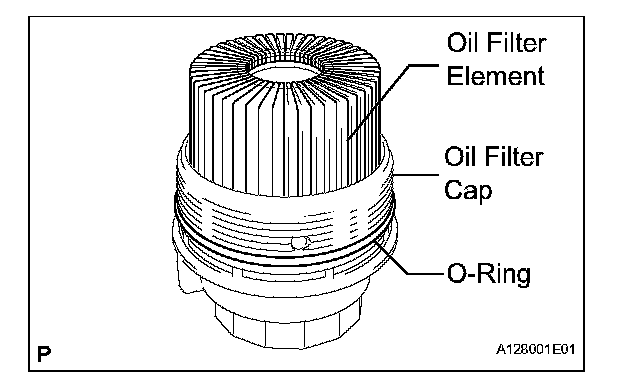 Oil Filter Element

Oil Filter Cap

O-Ring

P

A128001E01