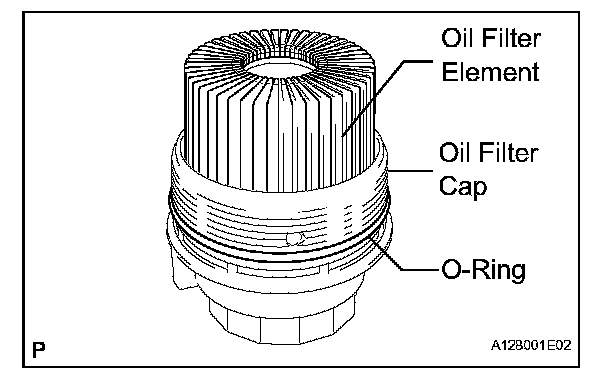 Oil Filter Element

Oil Filter Cap

O-Ring

P

A128001E02