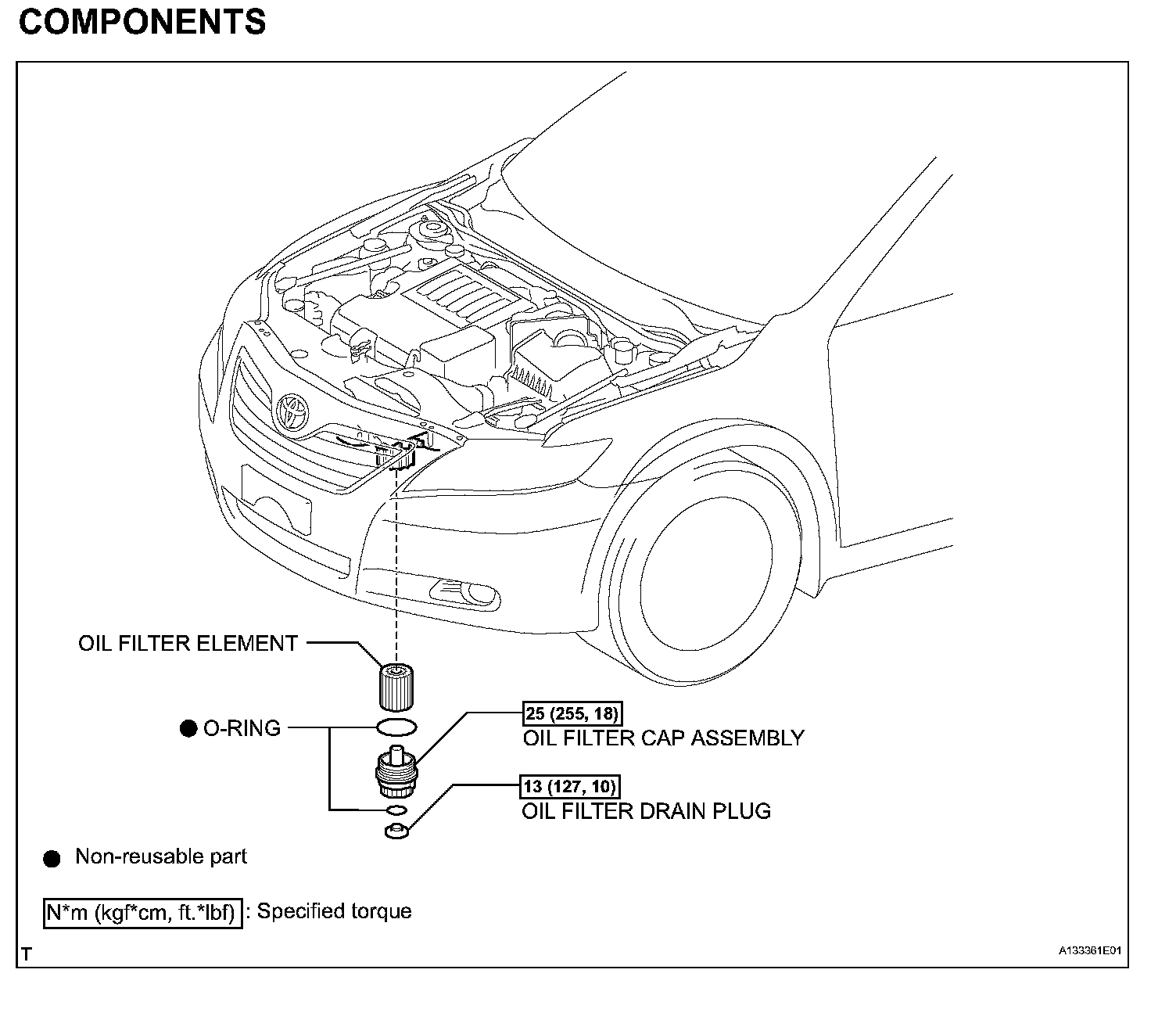 COMPONENTS

OIL FILTER ELEMENT

● O-RING

25 (255, 18)
OIL FILTER CAP ASSEMBLY

13 (127, 10)
OIL FILTER DRAIN PLUG

● Non-reusable part

N*m (kgf*cm, ft.*lbf) : Specified torque

T

A133361E01