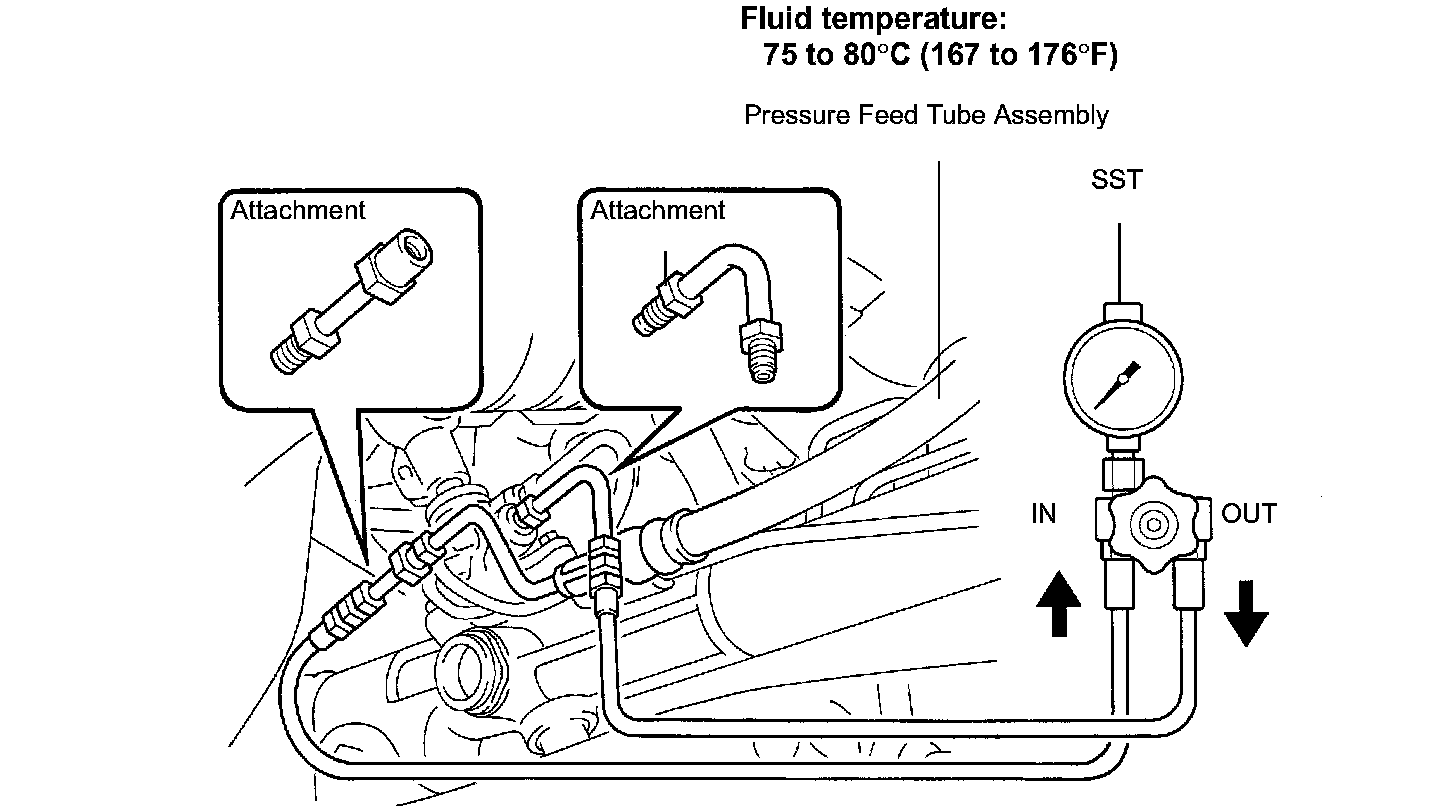 Fluid temperature:
75 to 80°C (167 to 176°F)

Pressure Feed Tube Assembly

SST

Attachment

Attachment

IN

OUT