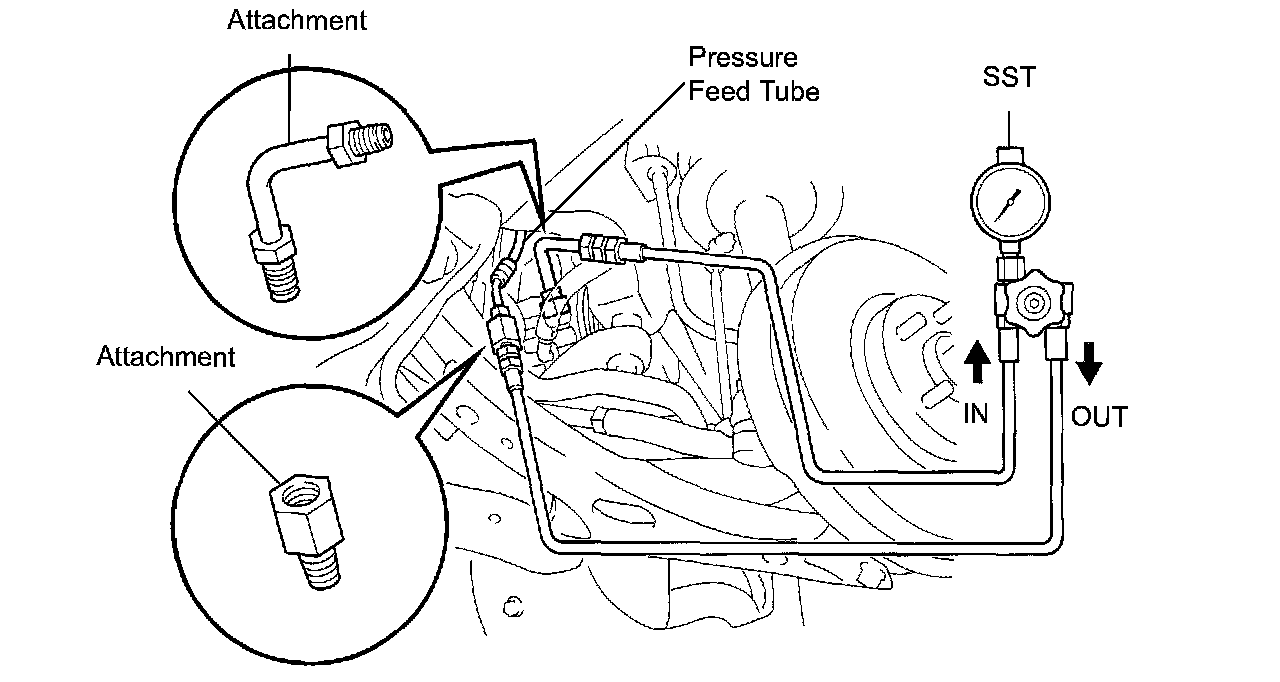 Attachment

Pressure Feed Tube

SST

Attachment

IN

OUT