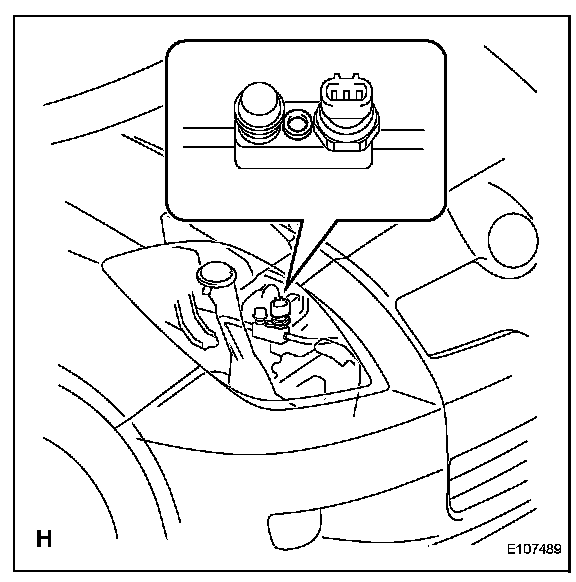 H

E107489