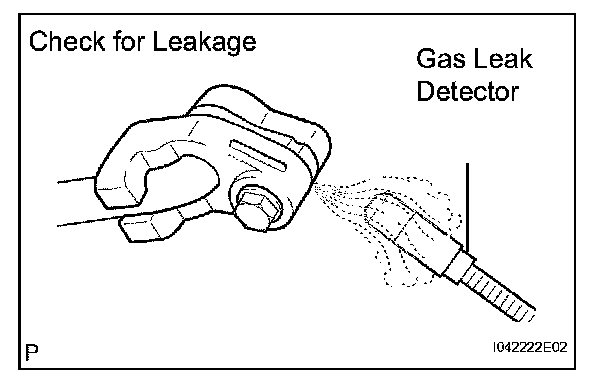 Check for Leakage

Gas Leak Detector

P

I042222E02