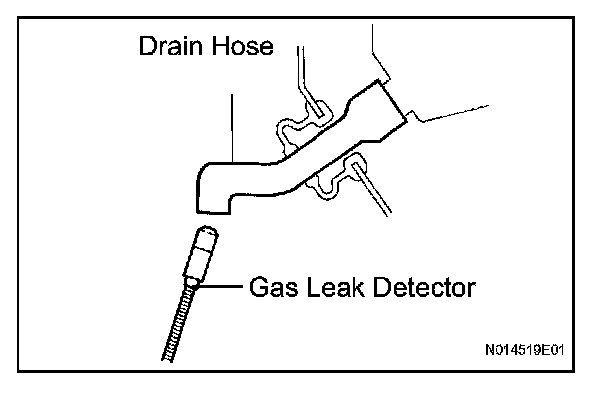 Drain Hose

Gas Leak Detector

N014519E01