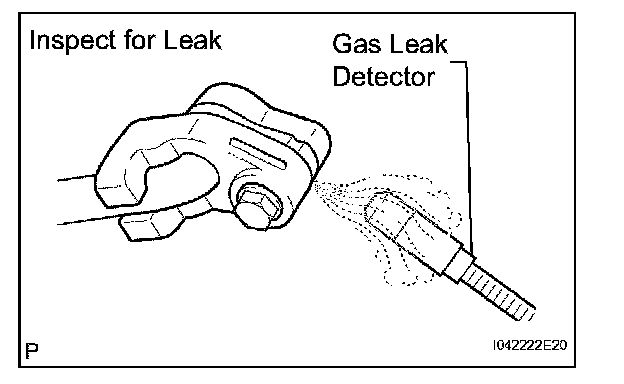 Inspect for Leak

Gas Leak Detector

P

I042222E20