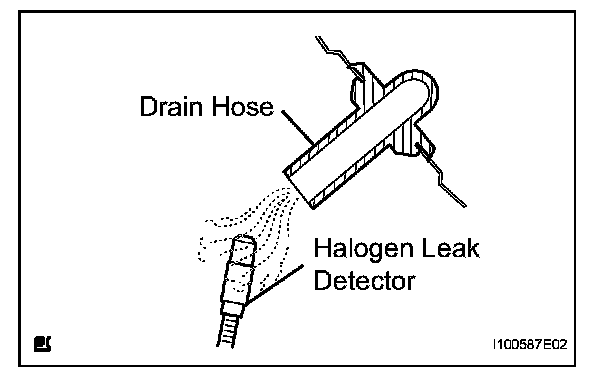 Drain Hose

Halogen Leak Detector

I100587E02