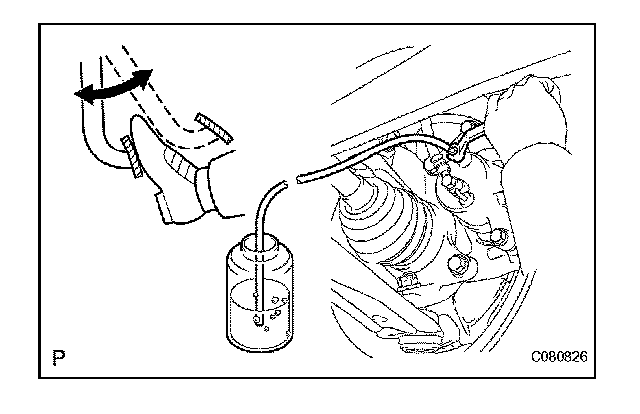 P

C080826