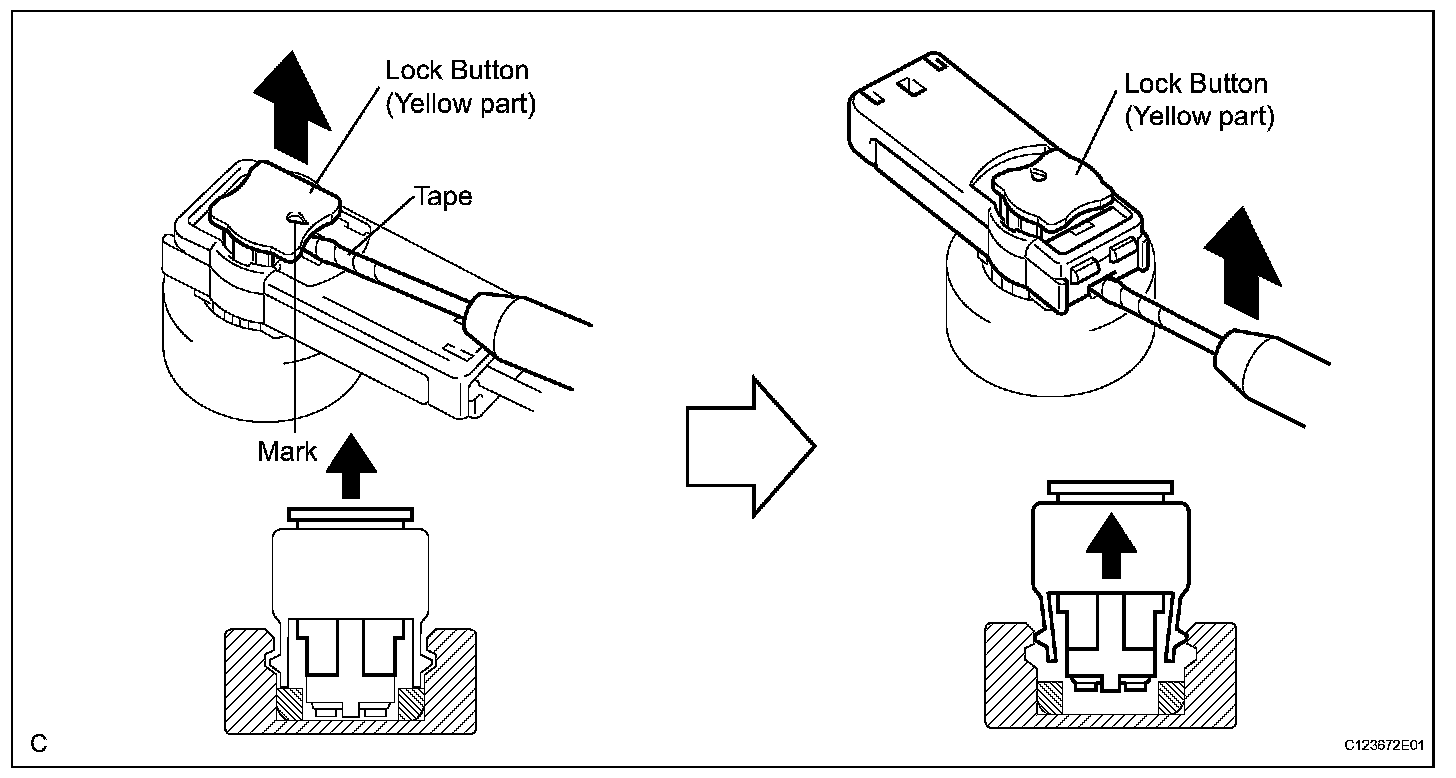 Lock Button
(Yellow part)

Tape

Mark

Lock Button
(Yellow part)

C

C123672E01