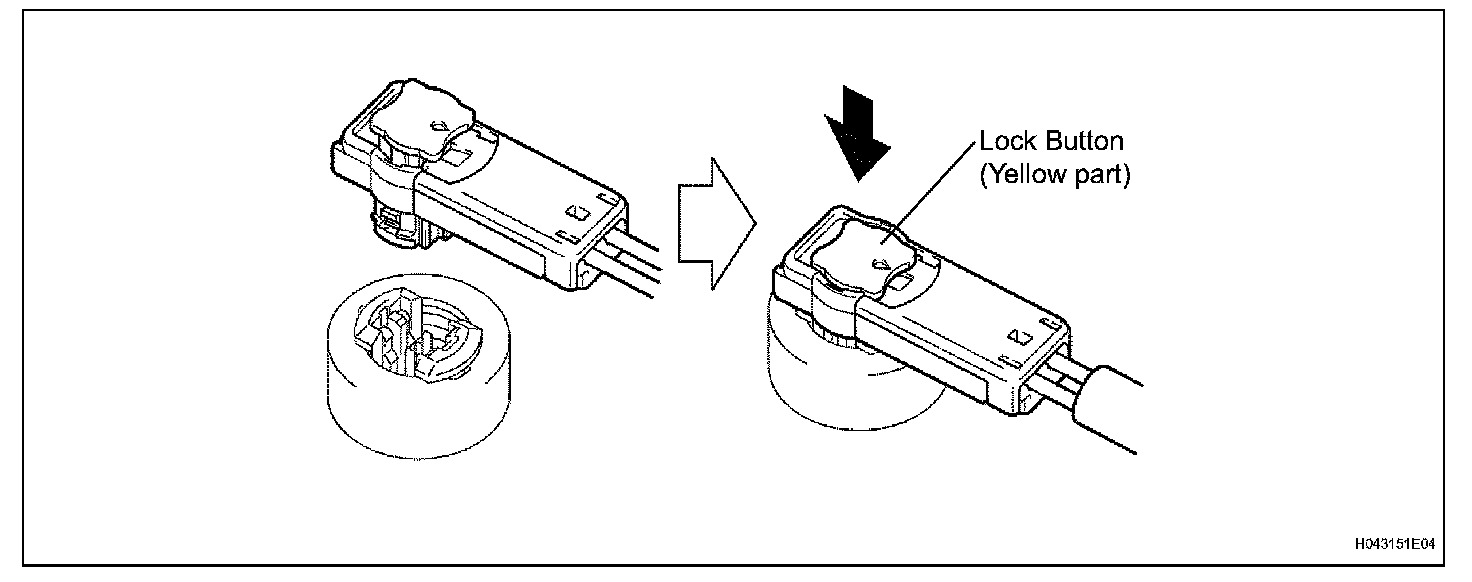 Lock Button
(Yellow part)

H043151E04