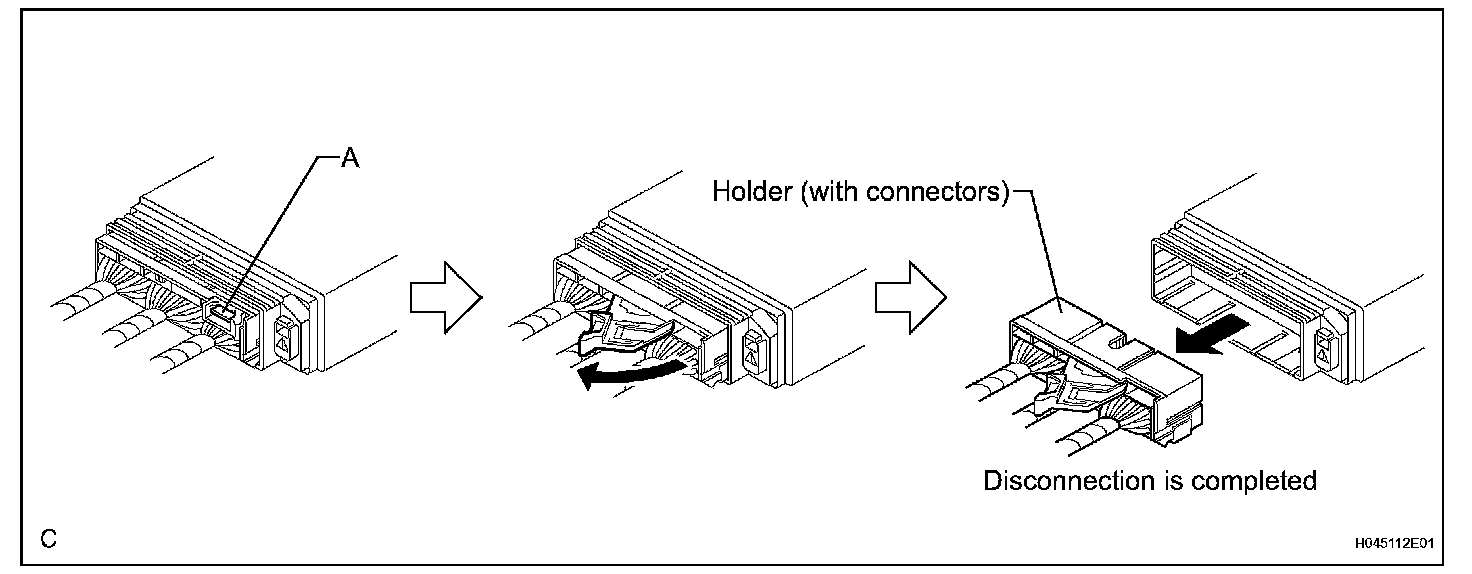 A

Holder (with connectors)

Disconnection is completed

C

H045112E01