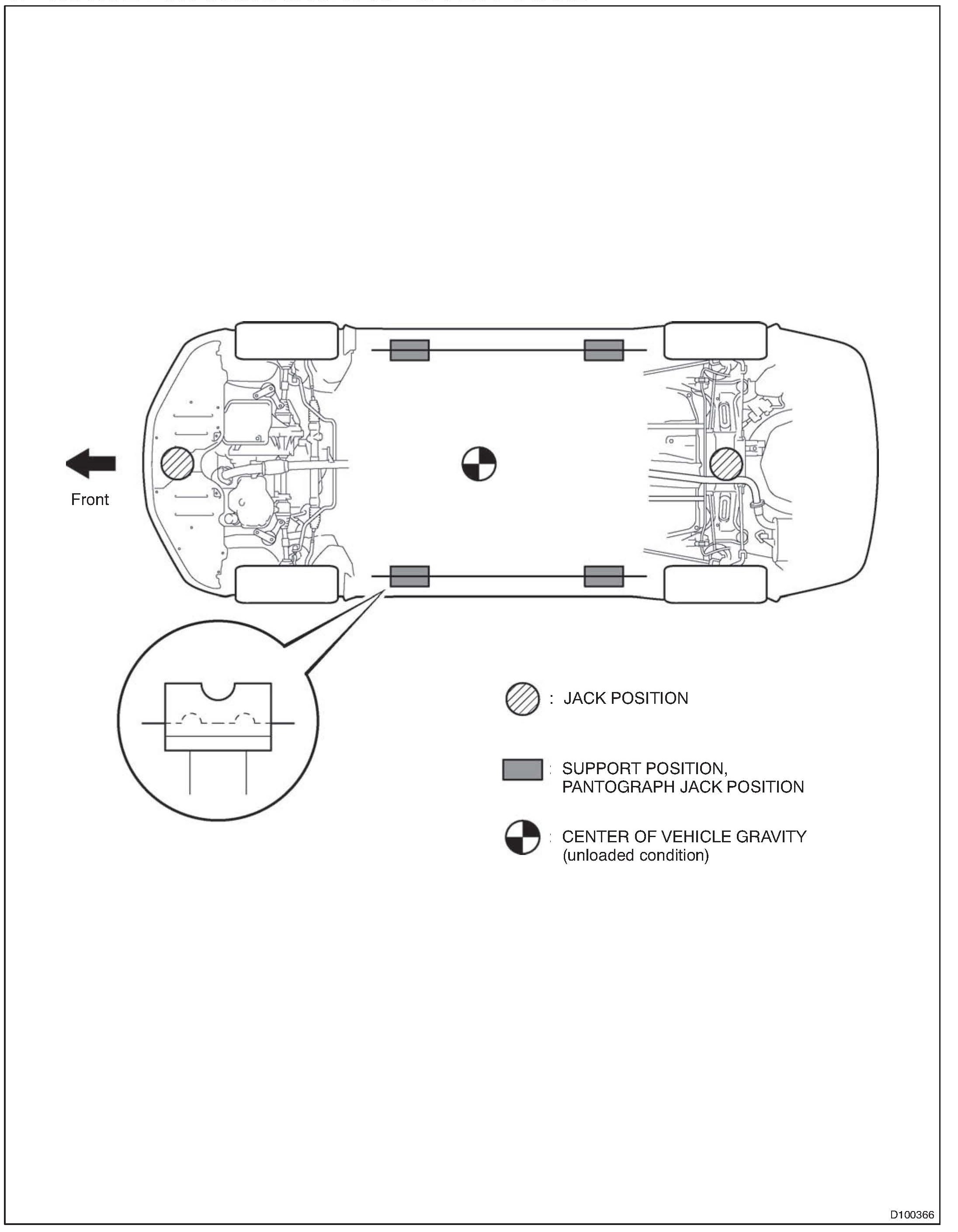 Front

: JACK POSITION

: SUPPORT POSITION, PANTOGRAPH JACK POSITION

: CENTER OF VEHICLE GRAVITY (unloaded condition)

D100366