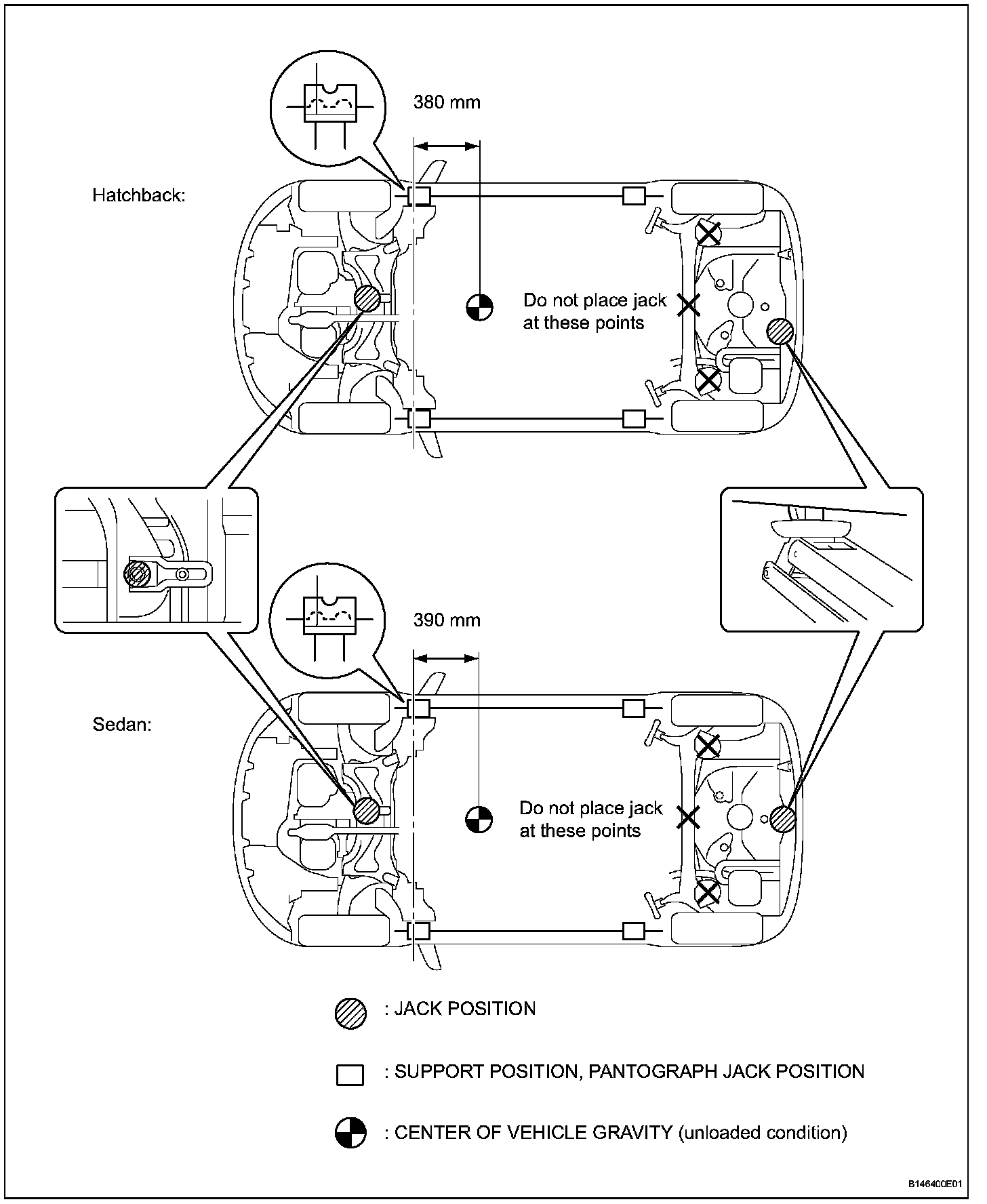 380 mm

Hatchback:

Do not place jack at these points

390 mm

Sedan:

Do not place jack at these points

: JACK POSITION

: SUPPORT POSITION, PANTOGRAPH JACK POSITION

: CENTER OF VEHICLE GRAVITY (unloaded condition)

B146400E01