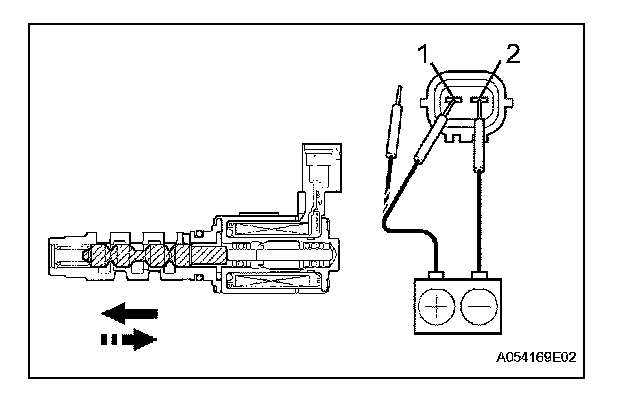 1
2
A054169E02