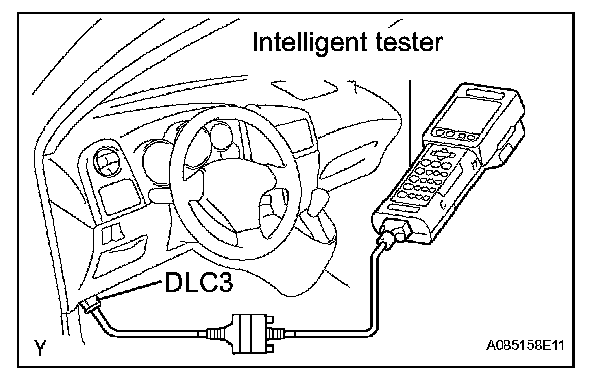 Intelligent tester

DLC3

Y

A085158E11