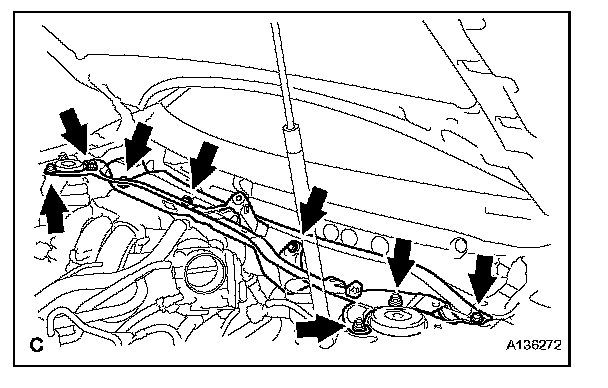 C

A136272