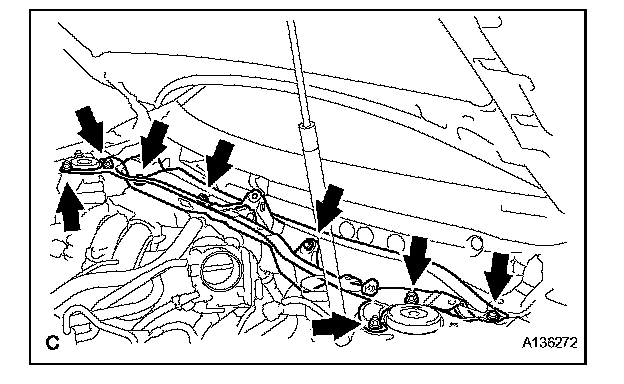 C

A136272