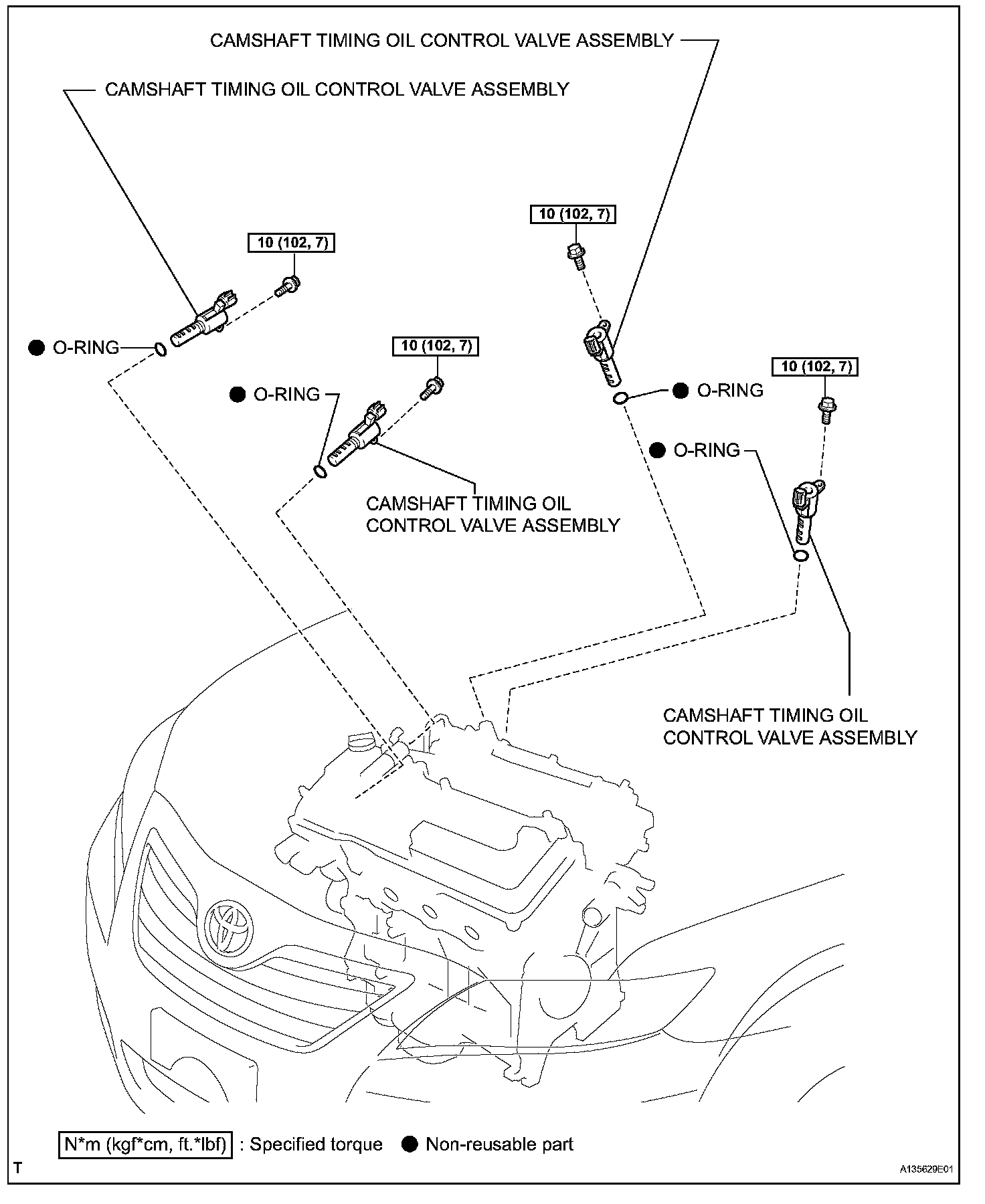 CAMSHAFT TIMING OIL CONTROL VALVE ASSEMBLY

CAMSHAFT TIMING OIL CONTROL VALVE ASSEMBLY

10 (102, 7)

10 (102, 7)

● O-RING

10 (102, 7)

● O-RING

● O-RING

10 (102, 7)

● O-RING

CAMSHAFT TIMING OIL CONTROL VALVE ASSEMBLY

CAMSHAFT TIMING OIL CONTROL VALVE ASSEMBLY

N*m (kgf*cm, ft.*lbf) : Specified torque ● Non-reusable part

T

A135629E01