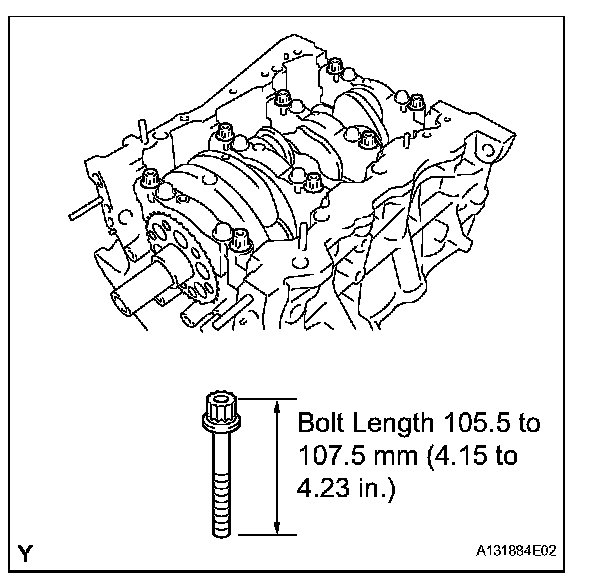 Bolt Length 105.5 to 107.5 mm (4.15 to 4.23 in.)

Y

A131884E02