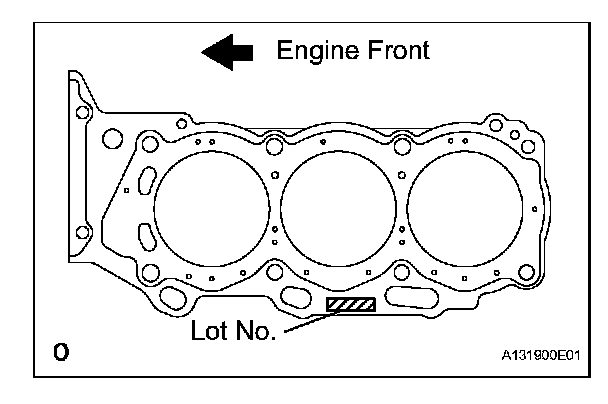 Engine Front

Lot No.

O

A131900E01