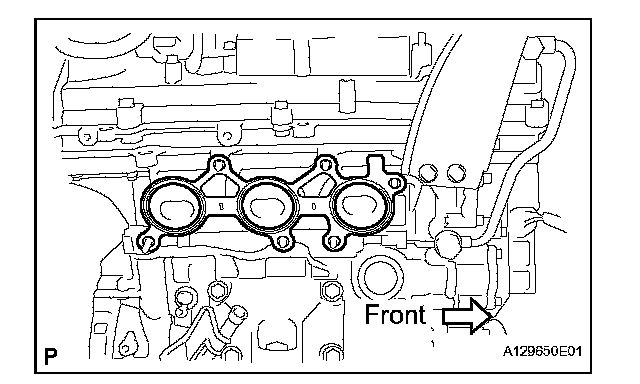 Front

P

A129650E01