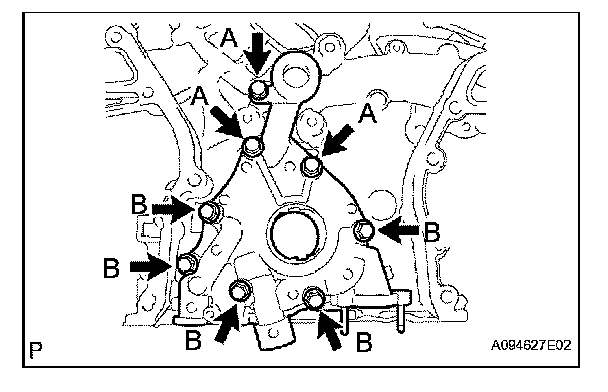 A
A
A
B
B
B
B
B
P
A094627E02