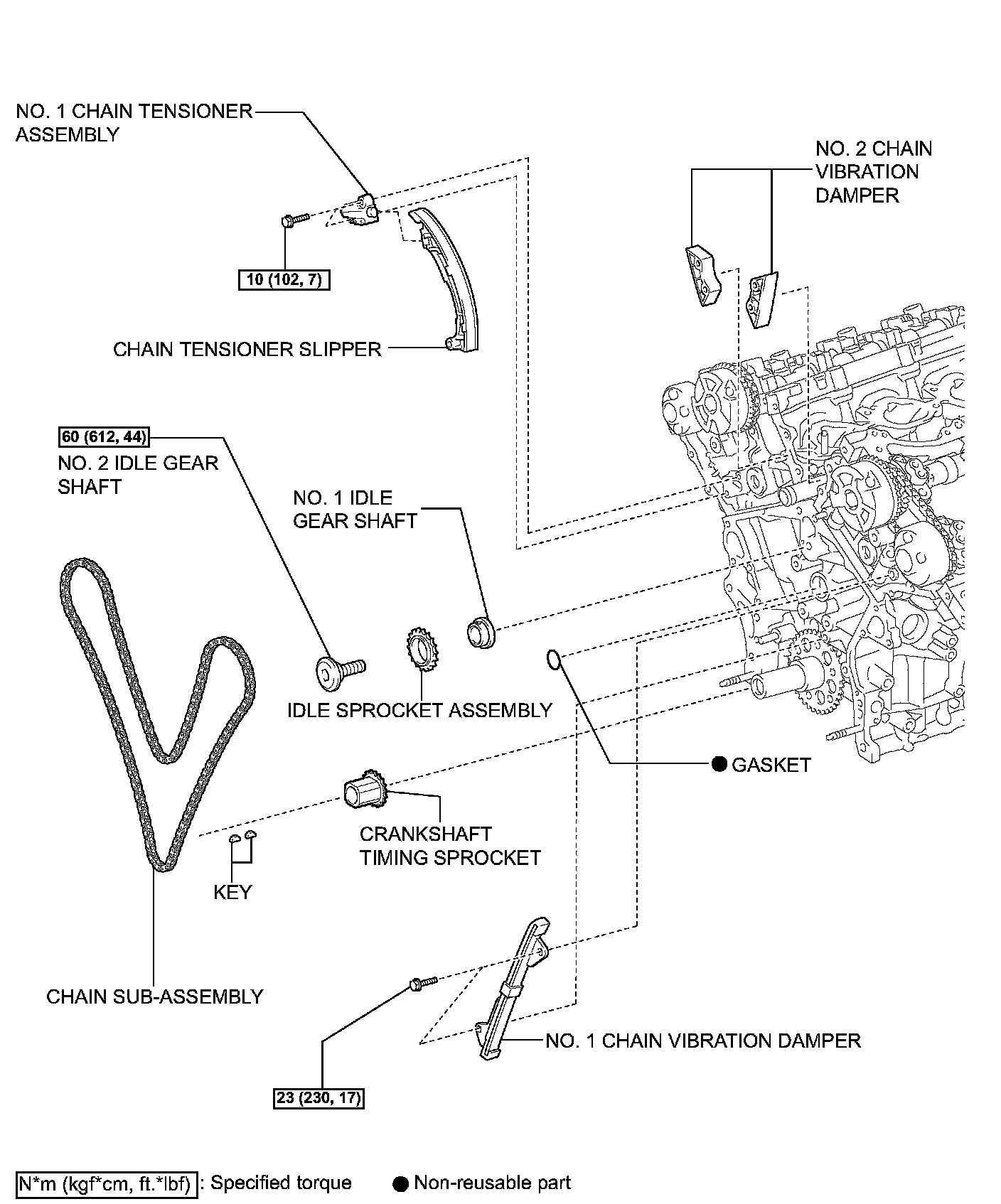 NO. 1 CHAIN TENSIONER ASSEMBLY

NO. 2 CHAIN VIBRATION DAMPER

10 (102, 7)

CHAIN TENSIONER SLIPPER

60 (612, 44)

NO. 2 IDLE GEAR SHAFT

NO. 1 IDLE GEAR SHAFT

IDLE SPROCKET ASSEMBLY

● GASKET

CRANKSHAFT TIMING SPROCKET

KEY

CHAIN SUB-ASSEMBLY

NO. 1 CHAIN VIBRATION DAMPER

23 (230, 17)

N*m (kgf*cm, ft.*lbf) : Specified torque ● Non-reusable part